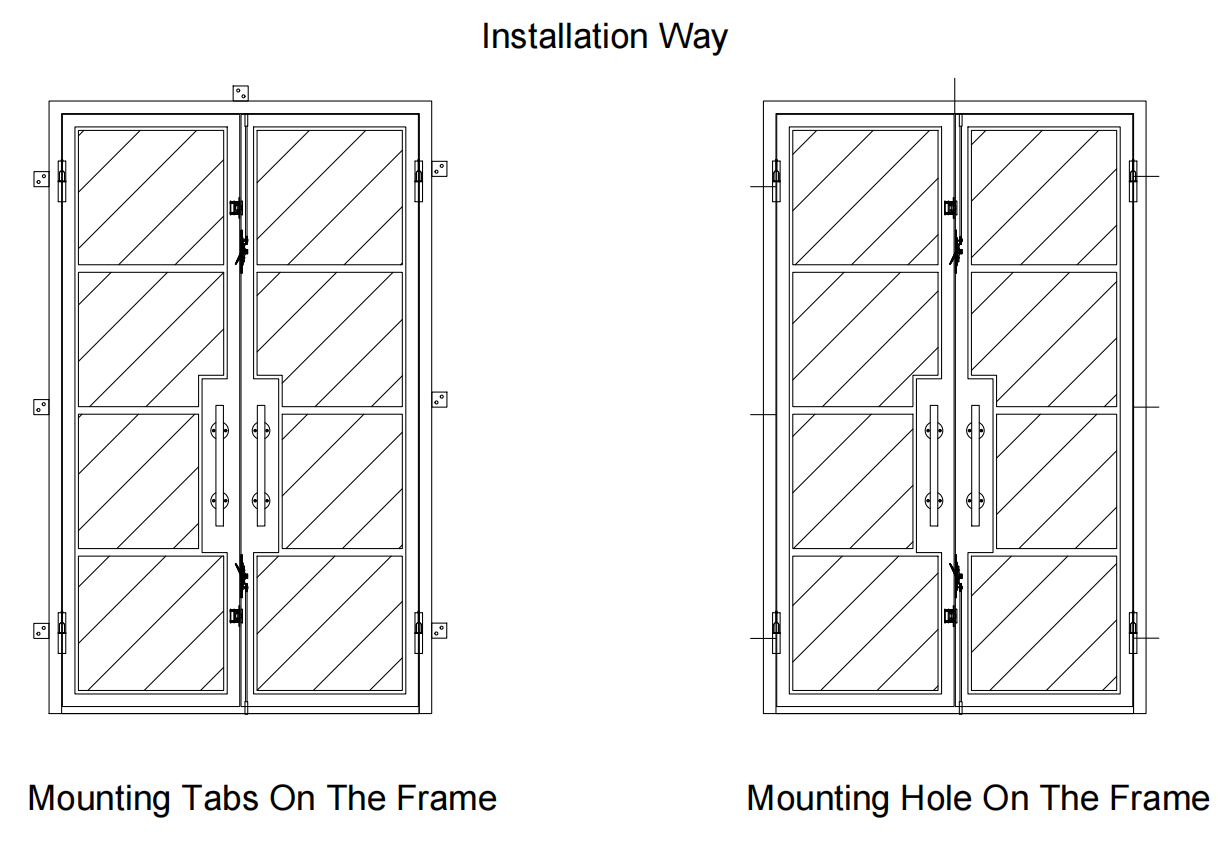 Installation Way

Mounting Tabs On The Frame

Mounting Hole On The Frame