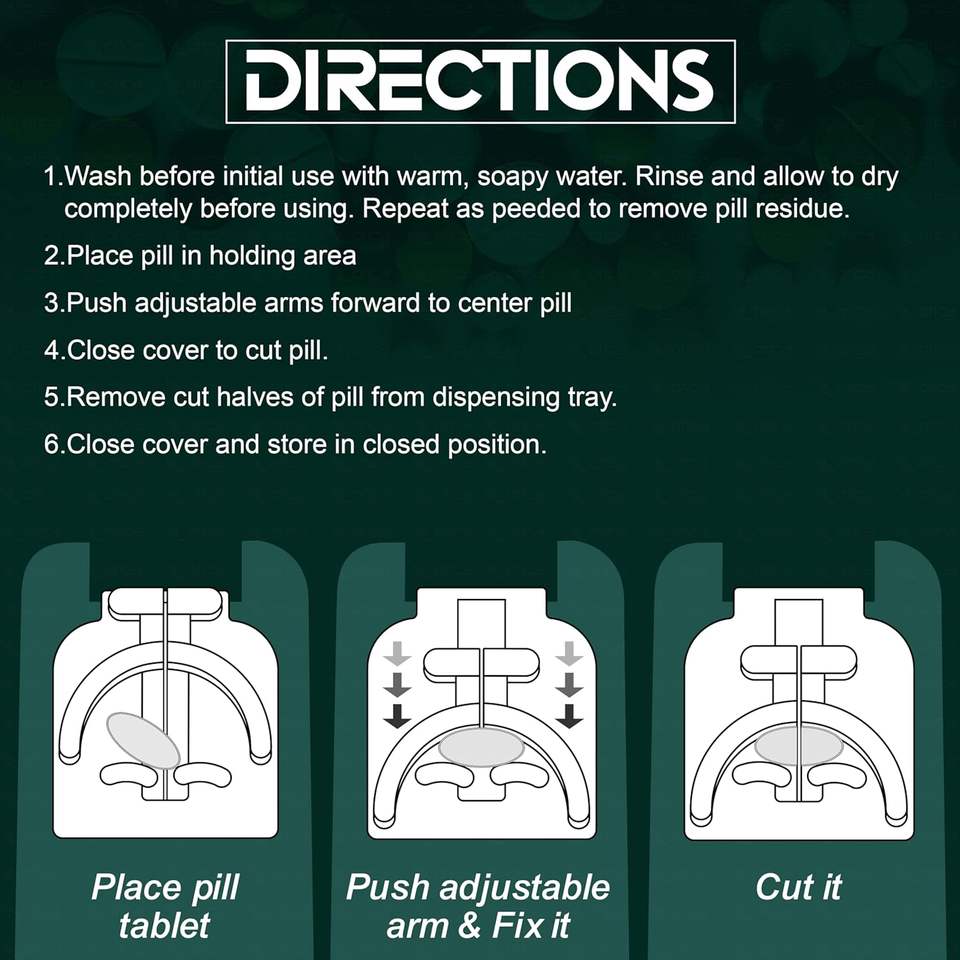 DIRECTIONS

1.Wash before initial use with warm, soapy water. Rinse and allow to dry completely before using. Repeat as peeded to remove pill residue.

2.Place pill in holding area

3.Push adjustable arms forward to center pill

4.Close cover to cut pill.

5.Remove cut halves of pill from dispensing tray.

6.Close cover and store in closed position.

Place pill tablet

Push adjustable arm & Fix it

Cut it