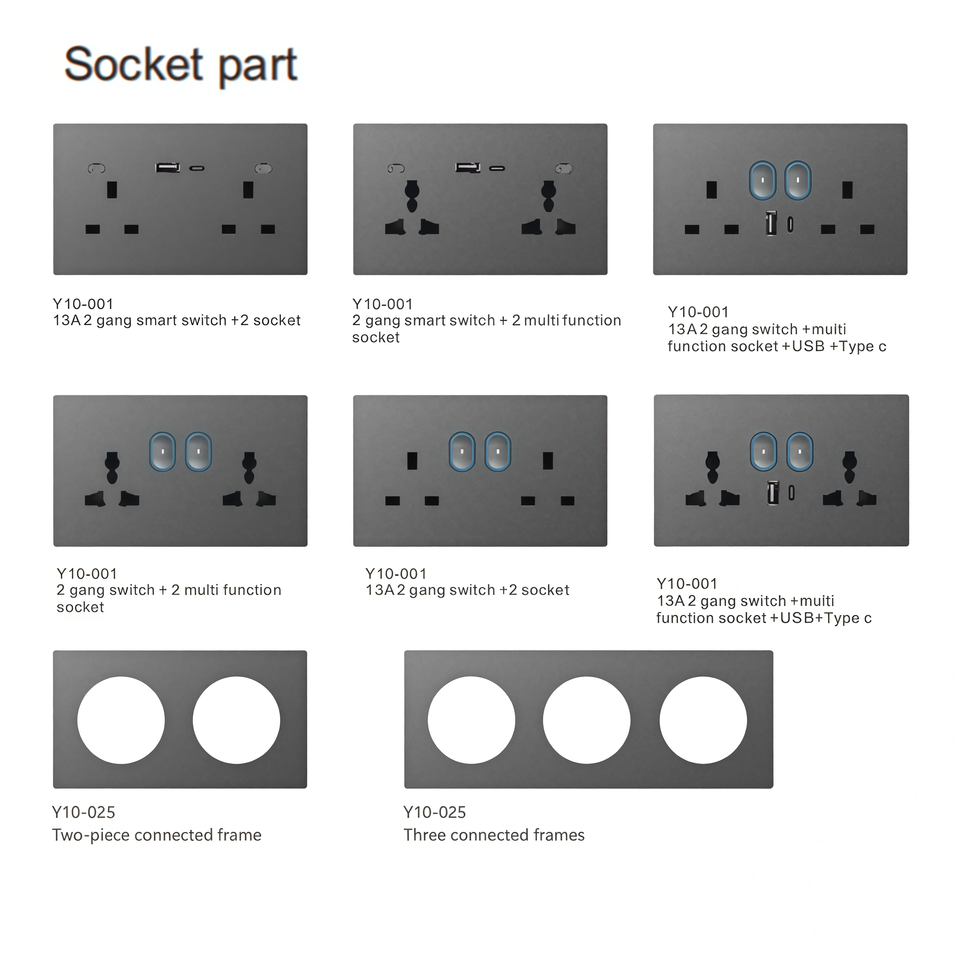 Socket part

Y10-001
13A 2 gang smart switch +2 socket

Y10-001
2 gang smart switch + 2 multi function socket

Y10-001
13A 2 gang switch +multi function socket +USB +Type c

Y10-001
2 gang switch + 2 multi function socket

Y10-001
13A 2 gang switch +2 socket

Y10-001
13A 2 gang switch +multi function socket +USB+Type c

Y10-025
Two-piece connected frame

Y10-025
Three connected frames