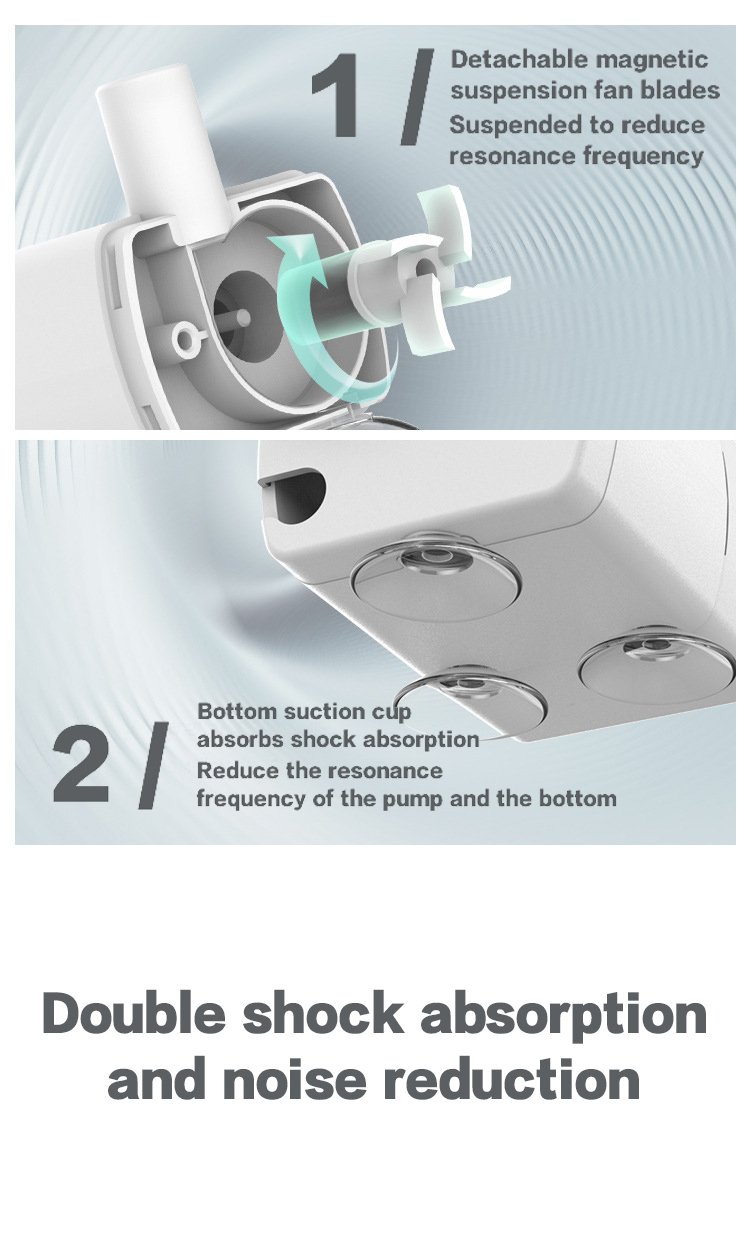 1 /

Detachable magnetic suspension fan blades
Suspended to reduce resonance frequency

2 /

Bottom suction cup absorbs shock absorption
Reduce the resonance frequency of the pump and the bottom

Double shock absorption and noise reduction