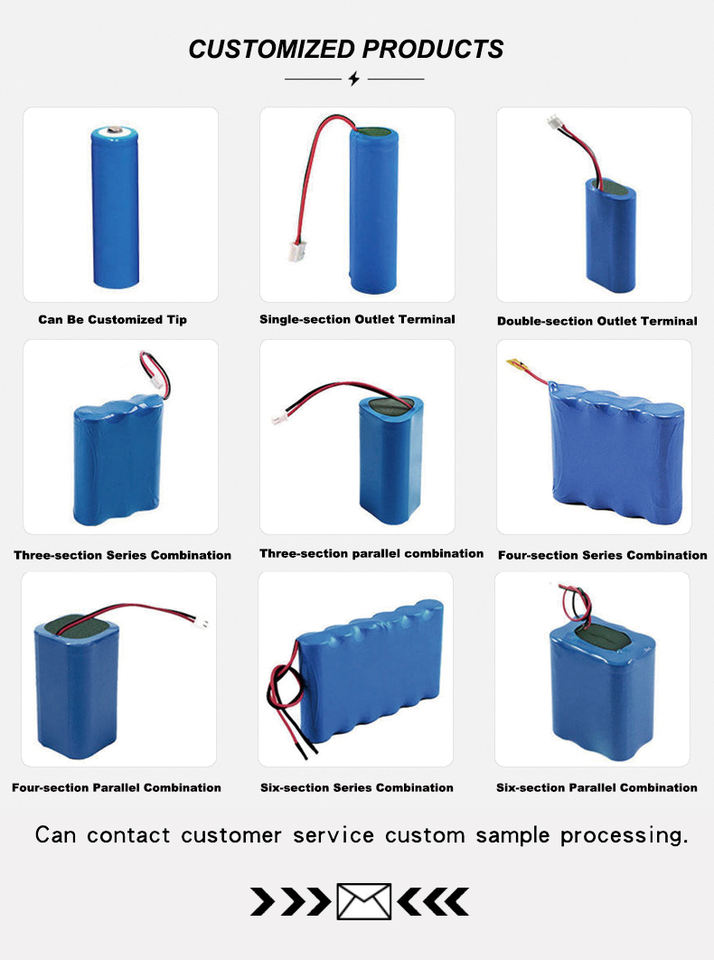 CUSTOMIZED PRODUCTS

Can Be Customized Tip

Single-section Outlet Terminal

Double-section Outlet Terminal

Three-section Series Combination

Three-section parallel combination

Four-section Series Combination

Four-section Parallel Combination

Six-section Series Combination

Six-section Parallel Combination

Can contact customer service custom sample processing.