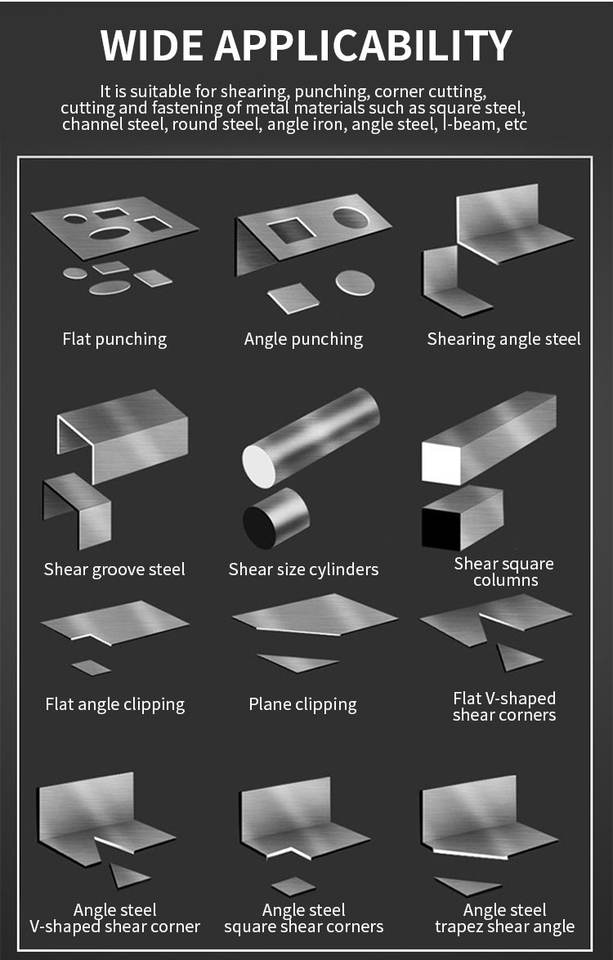 WIDE APPLICABILITY

It is suitable for shearing, punching, corner cutting, cutting and fastening of metal materials such as square steel, channel steel, round steel, angle iron, angle steel, I-beam, etc

Flat punching

Angle punching

Shearing angle steel

Shear groove steel

Shear size cylinders

Shear square columns

Flat angle clipping

Plane clipping

Flat V-shaped shear corners

Angle steel V-shaped shear corner

Angle steel square shear corners

Angle steel trapez shear angle