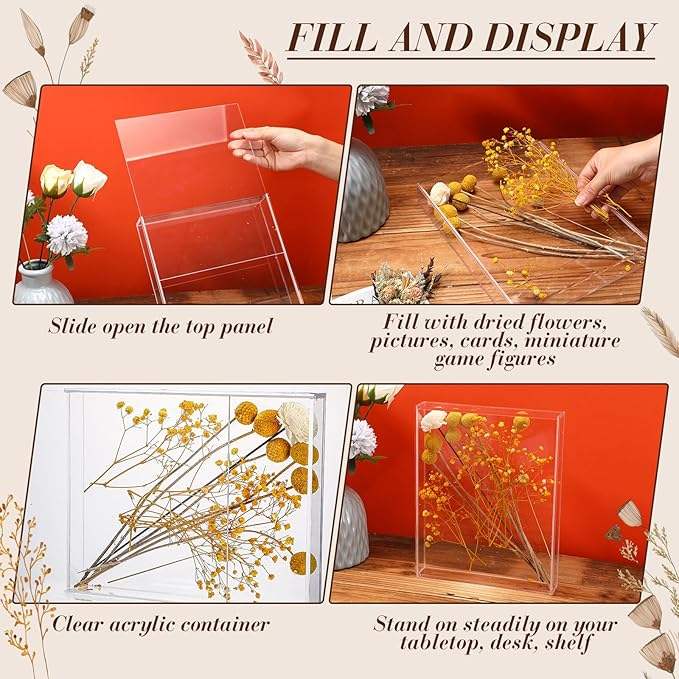 FILL AND DISPLAY

Slide open the top panel

Fill with dried flowers, pictures, cards, miniature game figures

Clear acrylic container

Stand on steadily on your tabletop, desk, shelf