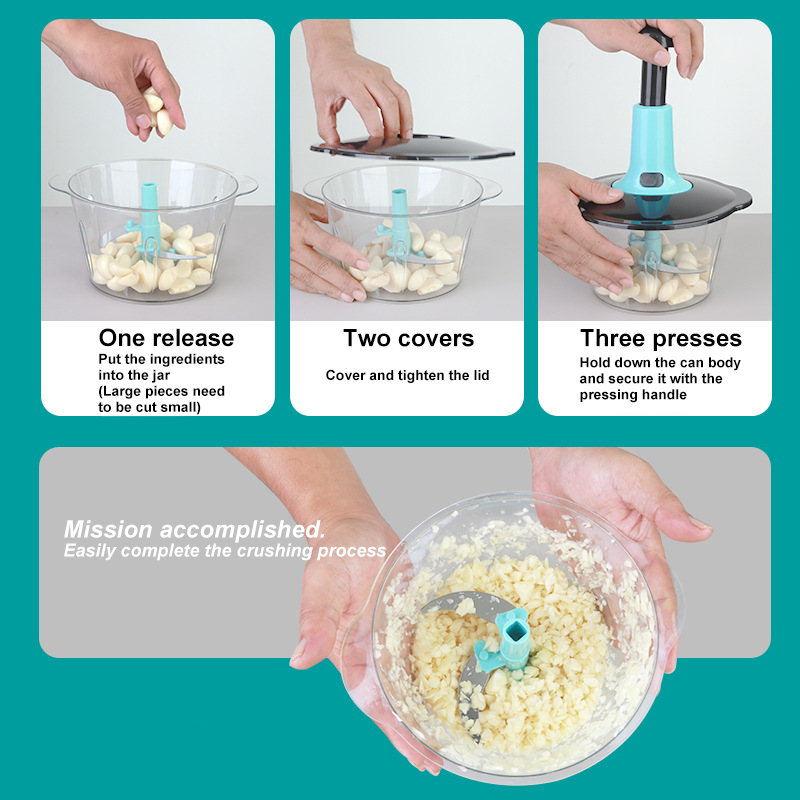 One release
Put the ingredients into the jar
(Large pieces need to be cut small)

Two covers
Cover and tighten the lid

Three presses
Hold down the can body and secure it with the pressing handle

Mission accomplished.
Easily complete the crushing process