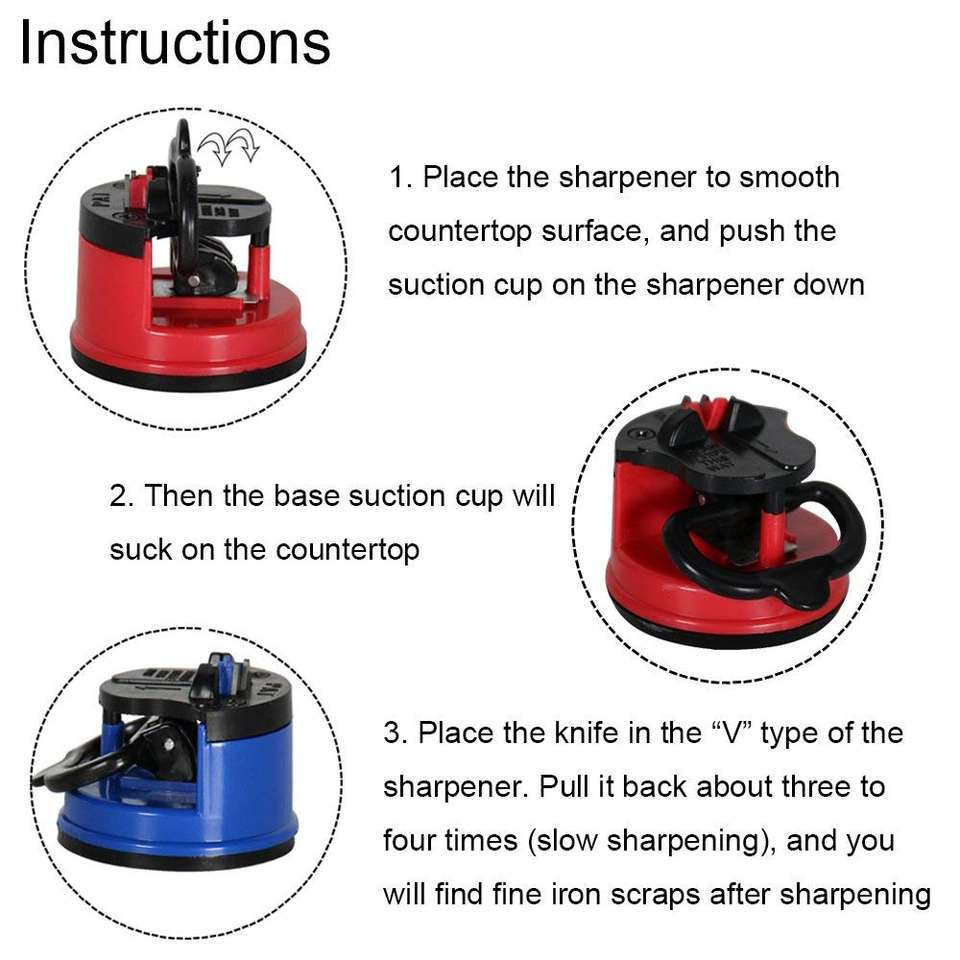 Instructions

1. Place the sharpener to smooth countertop surface, and push the suction cup on the sharpener down

2. Then the base suction cup will suck on the countertop

3. Place the knife in the “V” type of the sharpener. Pull it back about three to four times (slow sharpening), and you will find fine iron scraps after sharpening