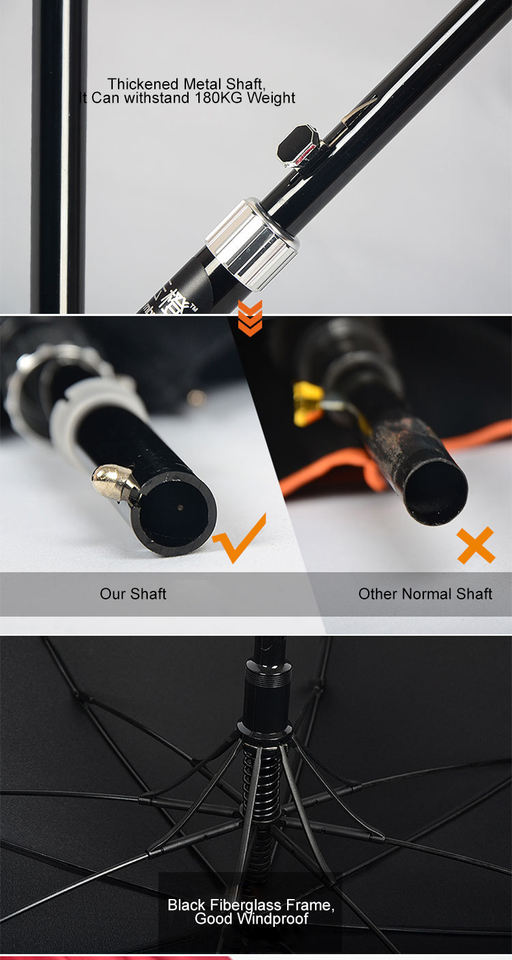 Thickened Metal Shaft,
It Can withstand 180KG Weight

Our Shaft

Other Normal Shaft

Black Fiberglass Frame,
Good Windproof