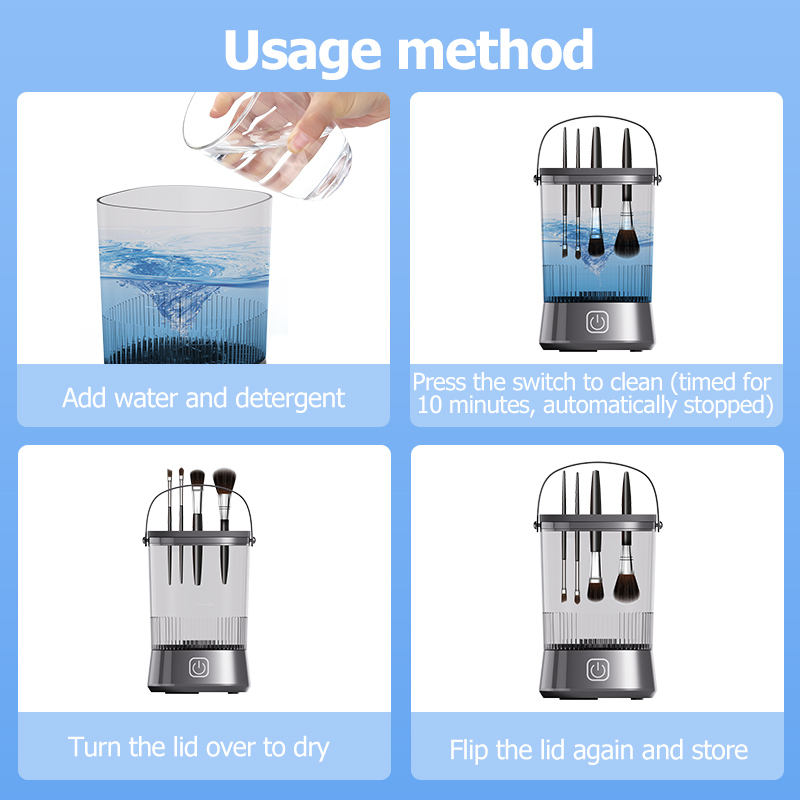 Usage method

Add water and detergent

Press the switch to clean (timed for 10 minutes, automatically stopped)

Turn the lid over to dry

Flip the lid again and store