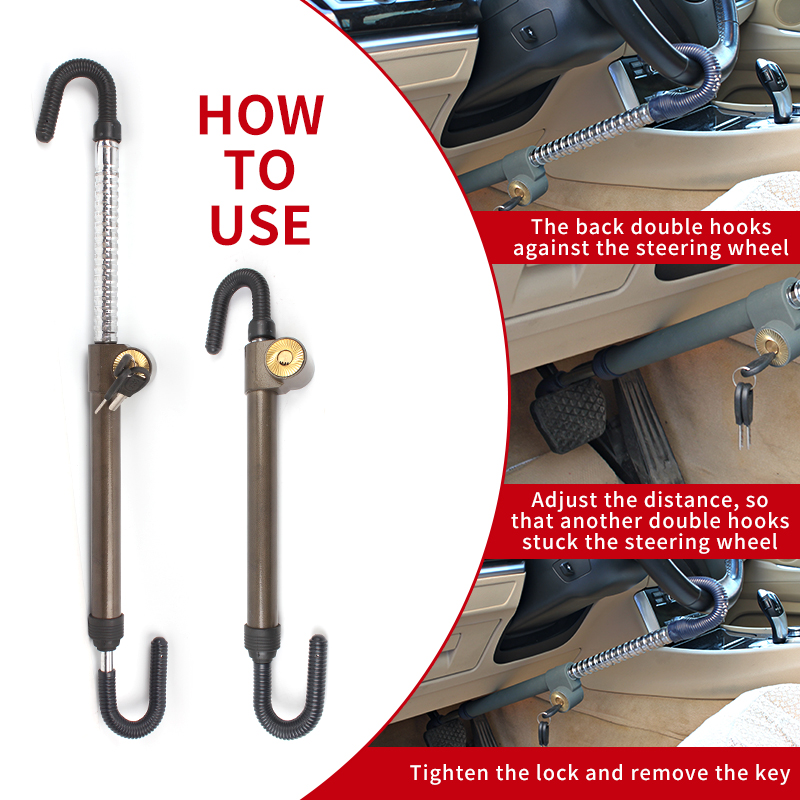 HOW
TO
USE

The back double hooks against the steering wheel

Adjust the distance, so that another double hooks stuck the steering wheel

Tighten the lock and remove the key