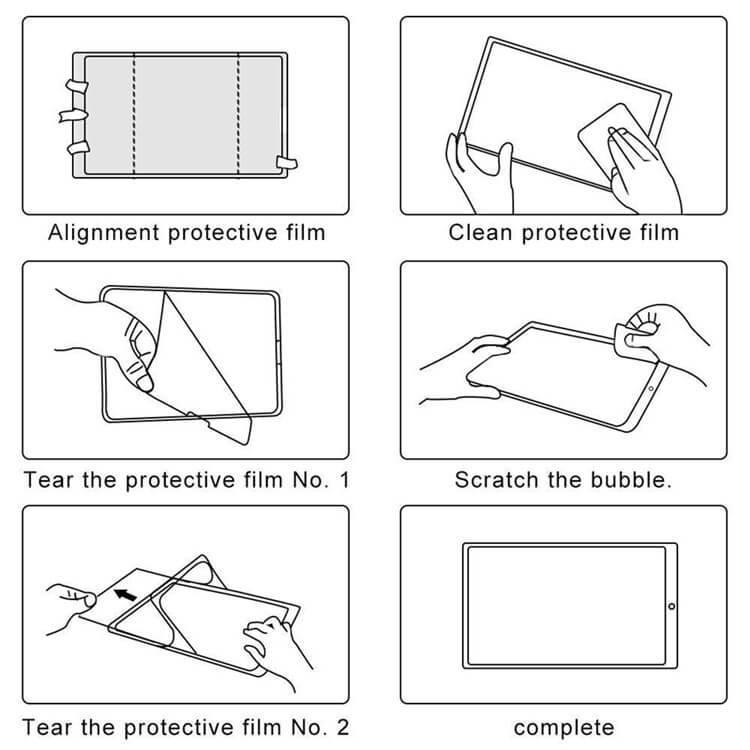 Alignment protective film

Clean protective film

Tear the protective film No. 1

Scratch the bubble.

Tear the protective film No. 2

complete