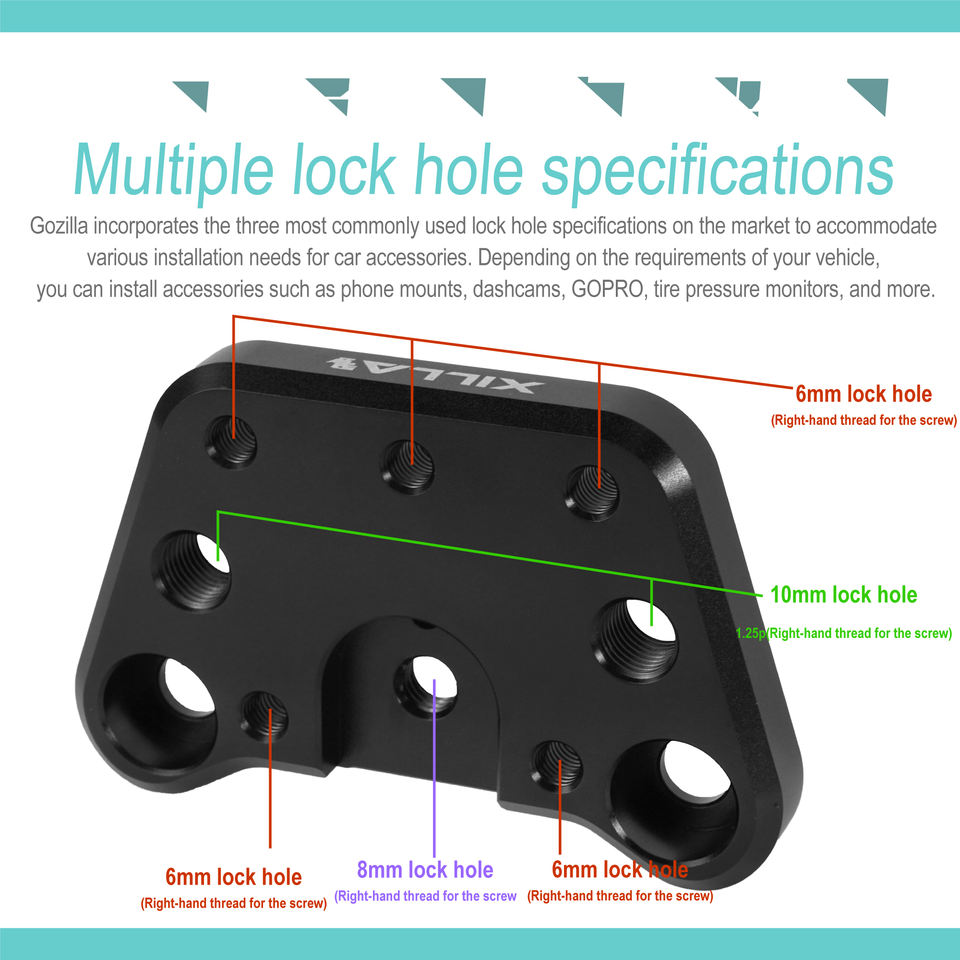 Multiple lock hole specifications

Gozilla incorporates the three most commonly used lock hole specifications on the market to accommodate various installation needs for car accessories. Depending on the requirements of your vehicle, you can install accessories such as phone mounts, dashcams, GOPRO, tire pressure monitors, and more.

XILLA

6mm lock hole
(Right-hand thread for the screw)

10mm lock hole
1.25p(Right-hand thread for the screw)

6mm lock hole
(Right-hand thread for the screw)

8mm lock hole
(Right-hand thread for the screw

6mm lock hole
(Right-hand thread for the screw)