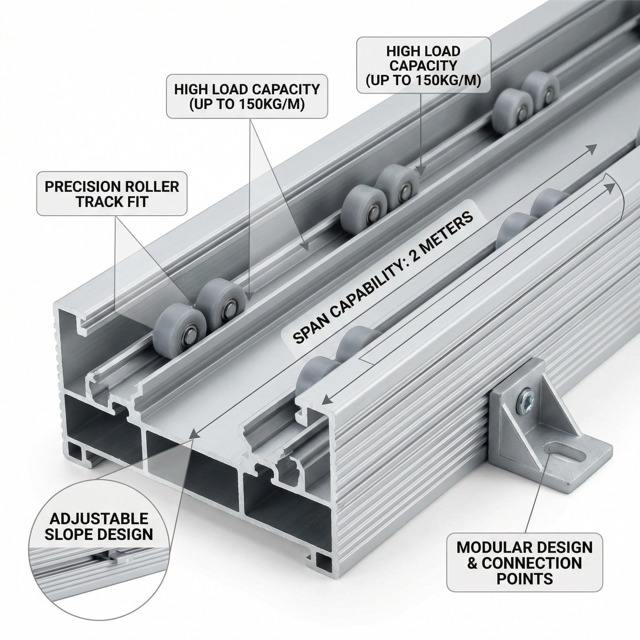 HIGH LOAD CAPACITY (UP TO 150KG/M)

HIGH LOAD CAPACITY (UP TO 150KG/M)

PRECISION ROLLER TRACK FIT

SPAN CAPABILITY: 2 METERS

ADJUSTABLE SLOPE DESIGN

MODULAR DESIGN & CONNECTION POINTS