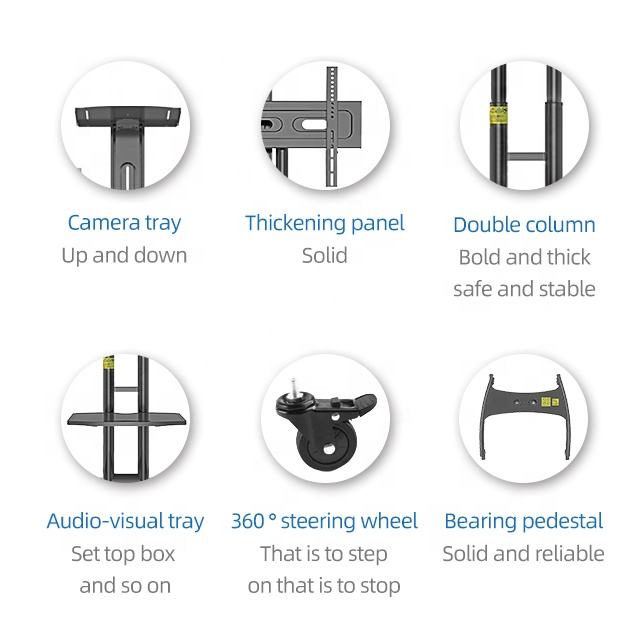 Camera tray
Up and down

Thickening panel
Solid

Double column
Bold and thick
safe and stable

Audio-visual tray
Set top box
and so on

360 ° steering wheel
That is to step
on that is to stop

Bearing pedestal
Solid and reliable