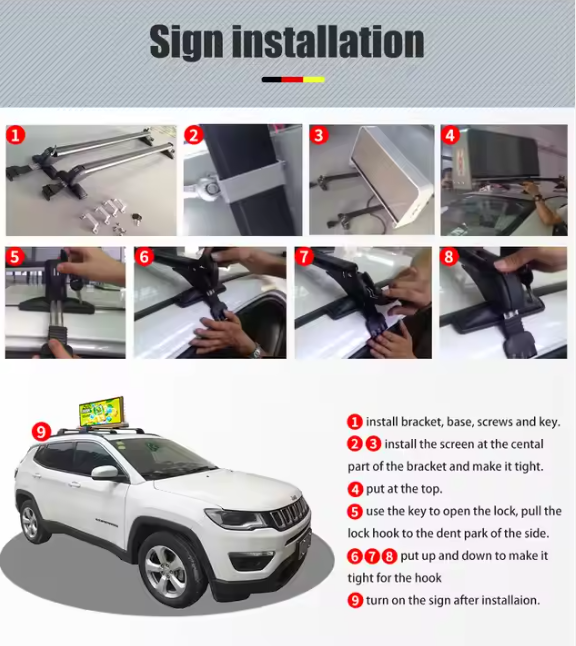 Sign installation

1

2

3

4

5

6

7

8

9

1 install bracket, base, screws and key.

2 3 install the screen at the cental part of the bracket and make it tight.

4 put at the top.

5 use the key to open the lock, pull the lock hook to the dent park of the side.

6 7 8 put up and down to make it tight for the hook

9 turn on the sign after installaion.