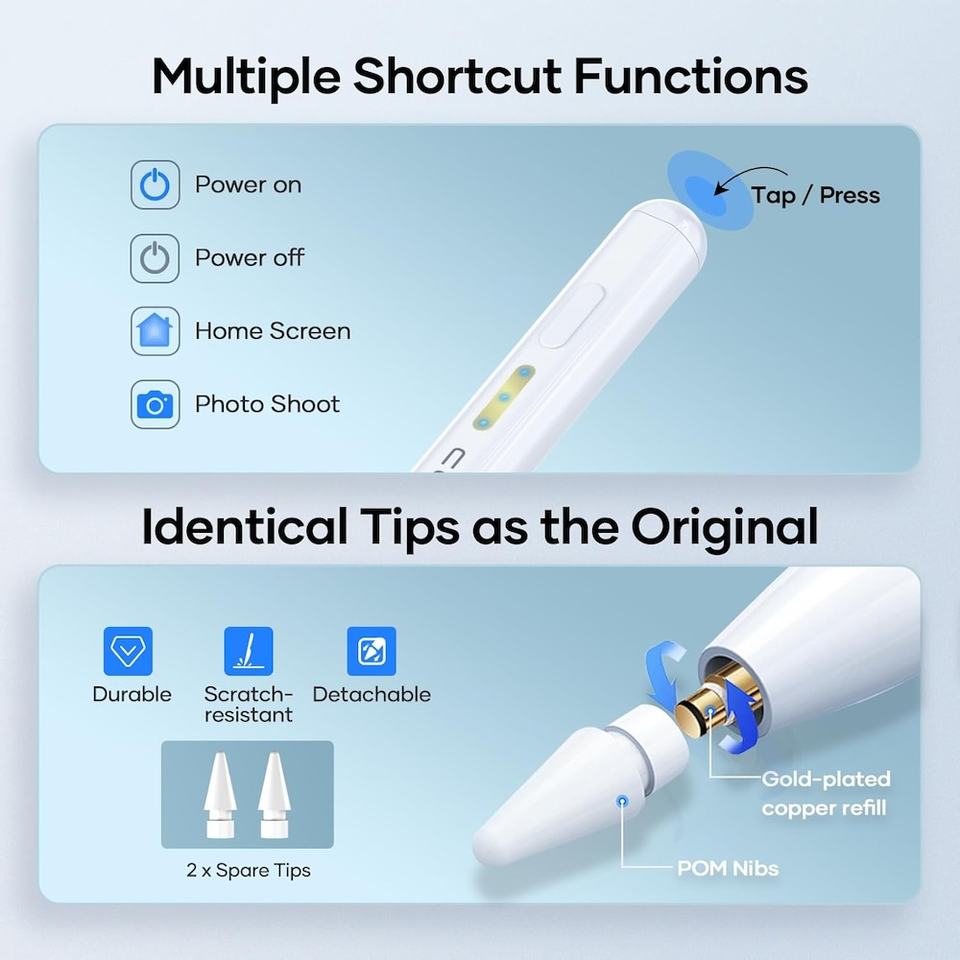 Multiple Shortcut Functions

Power on

Power off

Home Screen

Photo Shoot

Tap / Press

Identical Tips as the Original

Durable

Scratch-resistant

Detachable

2 x Spare Tips

Gold-plated copper refill

POM Nibs