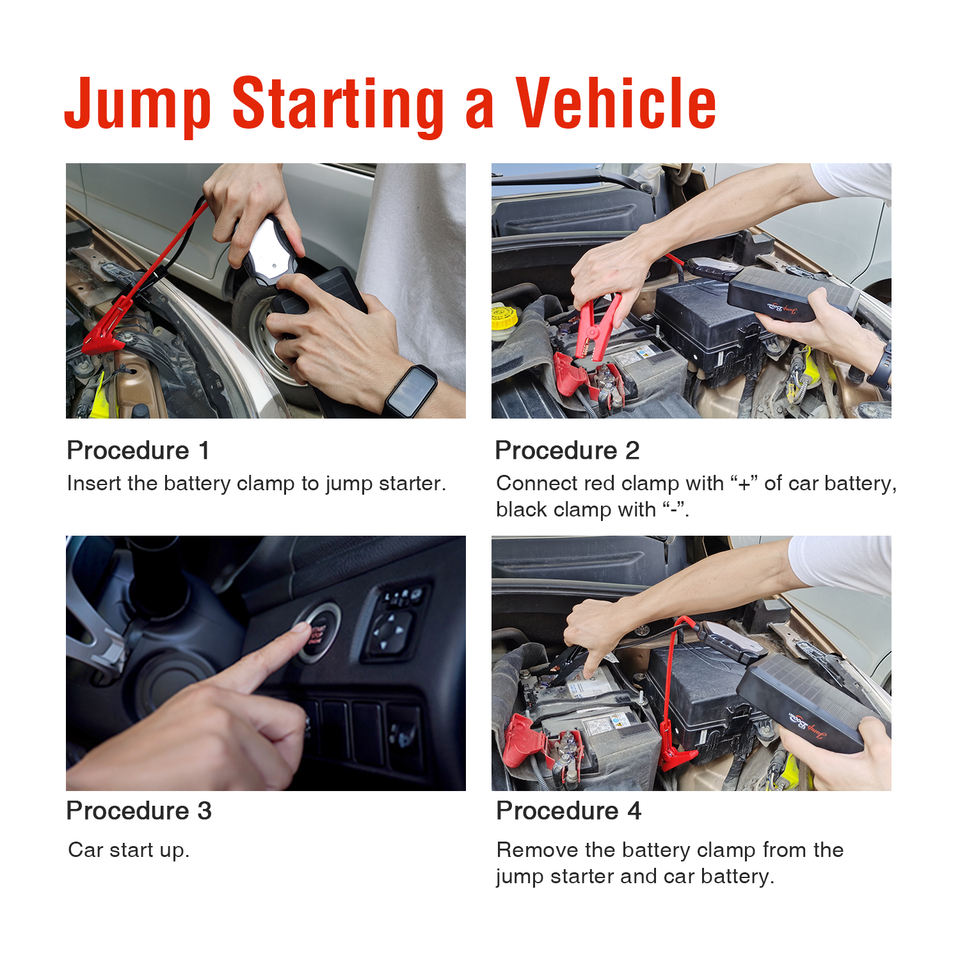 Jump Starting a Vehicle

Procedure 1
Insert the battery clamp to jump starter.

Procedure 2
Connect red clamp with "+" of car battery, black clamp with "-".

Procedure 3
Car start up.

Procedure 4
Remove the battery clamp from the jump starter and car battery.