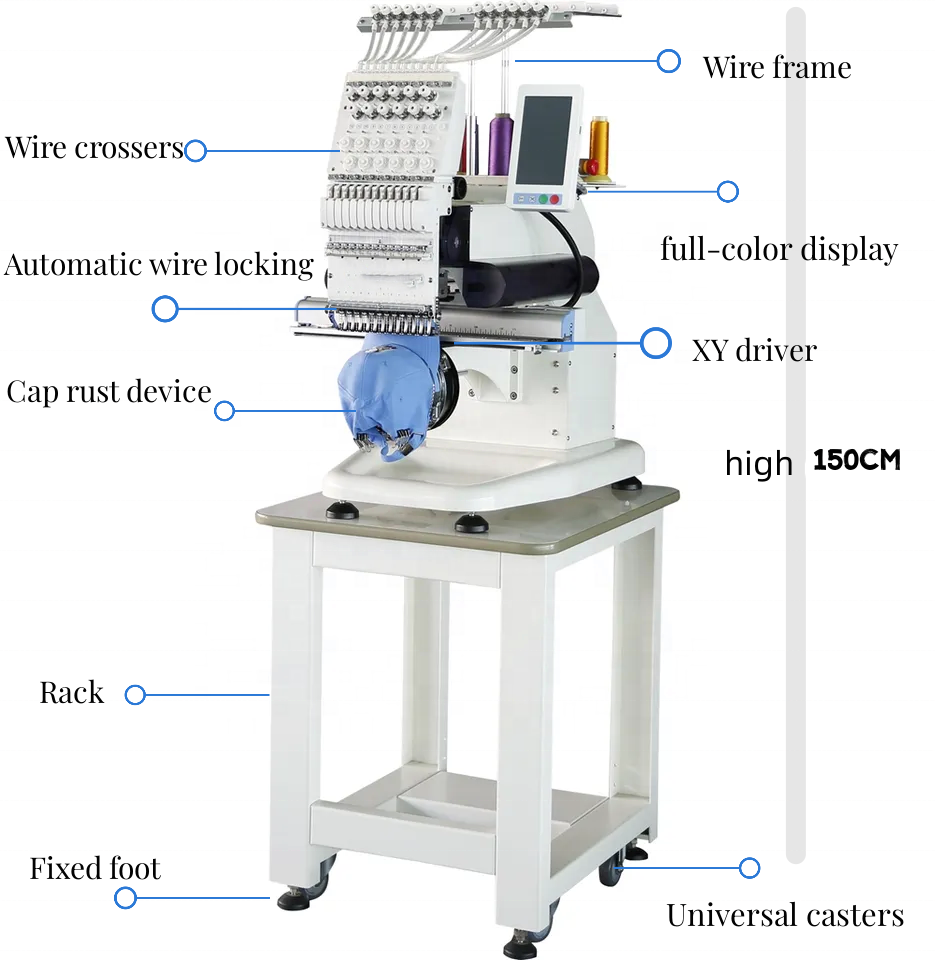 Wire frame

Wire crossers

full-color display

Automatic wire locking

XY driver

Cap rust device

high 150CM

Rack

Fixed foot

Universal casters