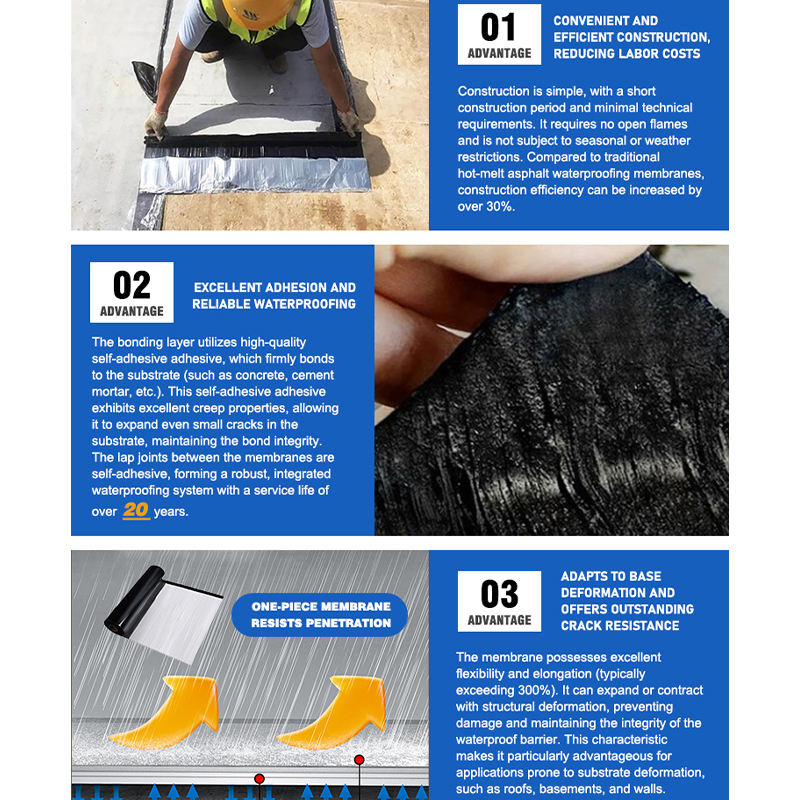 01
ADVANTAGE

CONVENIENT AND EFFICIENT CONSTRUCTION, REDUCING LABOR COSTS

Construction is simple, with a short construction period and minimal technical requirements. It requires no open flames and is not subject to seasonal or weather restrictions. Compared to traditional hot-melt asphalt waterproofing membranes, construction efficiency can be increased by over 30%.

02
ADVANTAGE

EXCELLENT ADHESION AND RELIABLE WATERPROOFING

The bonding layer utilizes high-quality self-adhesive adhesive, which firmly bonds to the substrate (such as concrete, cement mortar, etc.). This self-adhesive adhesive exhibits excellent creep properties, allowing it to expand even small cracks in the substrate, maintaining the bond integrity. The lap joints between the membranes are self-adhesive, forming a robust, integrated waterproofing system with a service life of over 20 years.

ONE-PIECE MEMBRANE RESISTS PENETRATION

03
ADVANTAGE

ADAPTS TO BASE DEFORMATION AND OFFERS OUTSTANDING CRACK RESISTANCE

The membrane possesses excellent flexibility and elongation (typically exceeding 300%). It can expand or contract with structural deformation, preventing damage and maintaining the integrity of the waterproof barrier. This characteristic makes it particularly advantageous for applications prone to substrate deformation, such as roofs, basements, and walls.