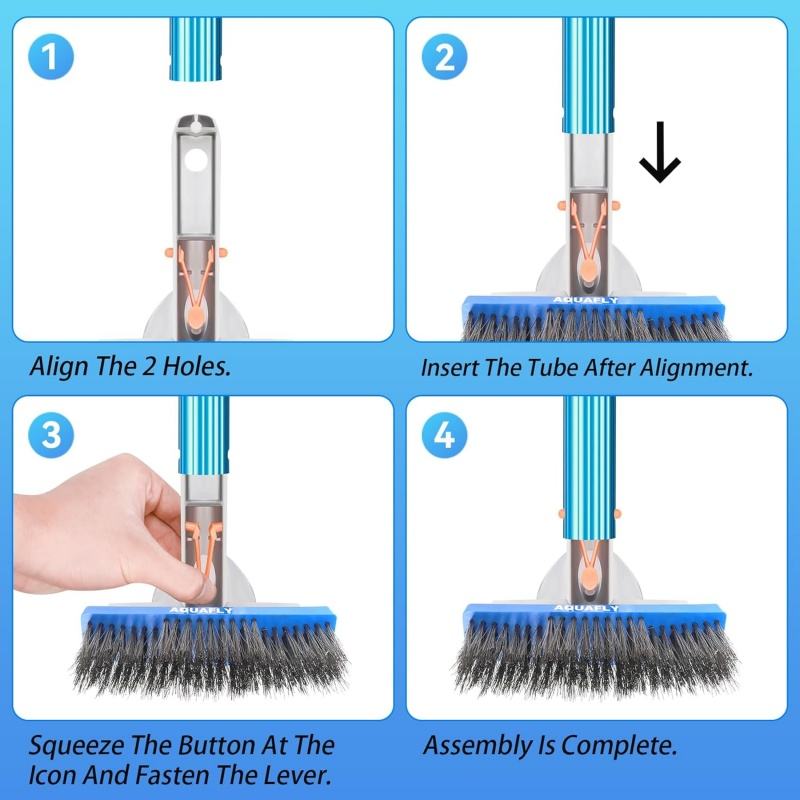 1

Align The 2 Holes.

2

AQUAFLY

Insert The Tube After Alignment.

3

AQUAFLY

Squeeze The Button At The Icon And Fasten The Lever.

4

AQUAFLY

Assembly Is Complete.