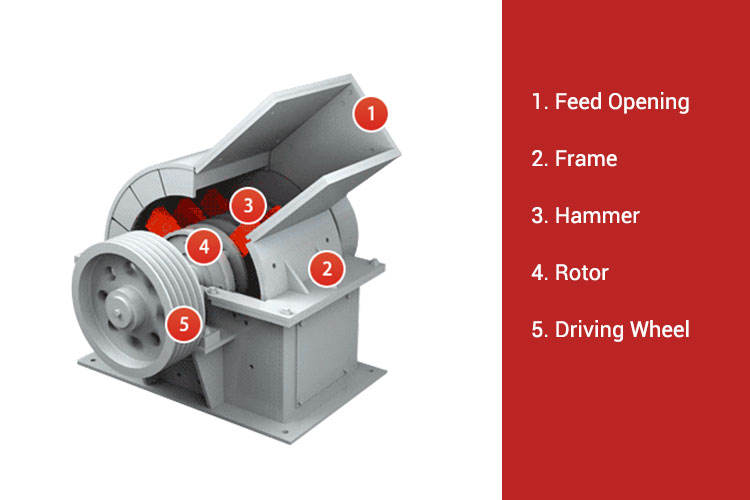 1
3
4
2
5

1. Feed Opening

2. Frame

3. Hammer

4. Rotor

5. Driving Wheel