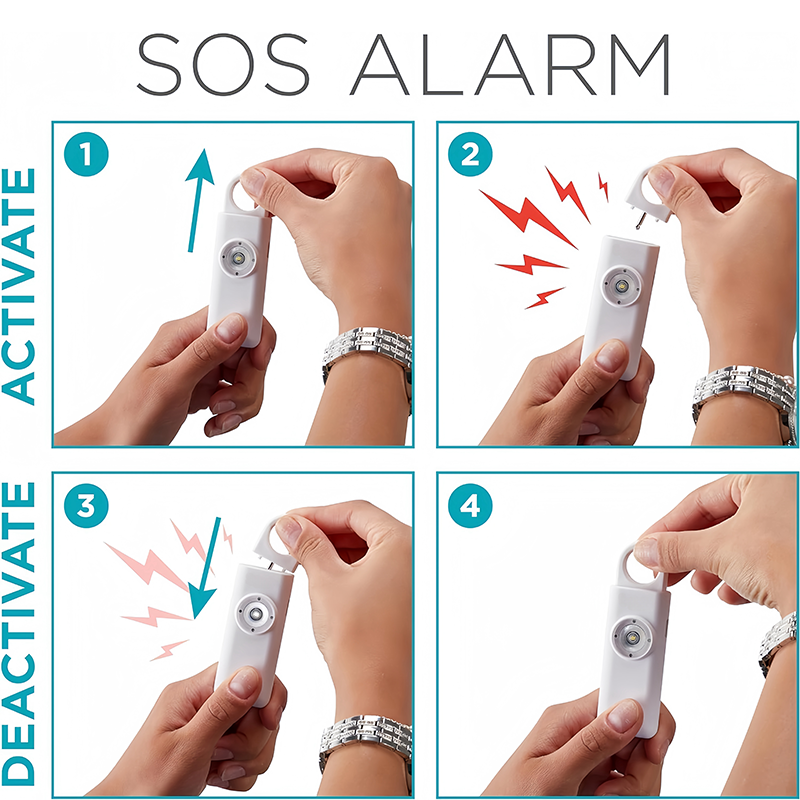 SOS ALARM

ACTIVATE

1

2

DEACTIVATE

3

4