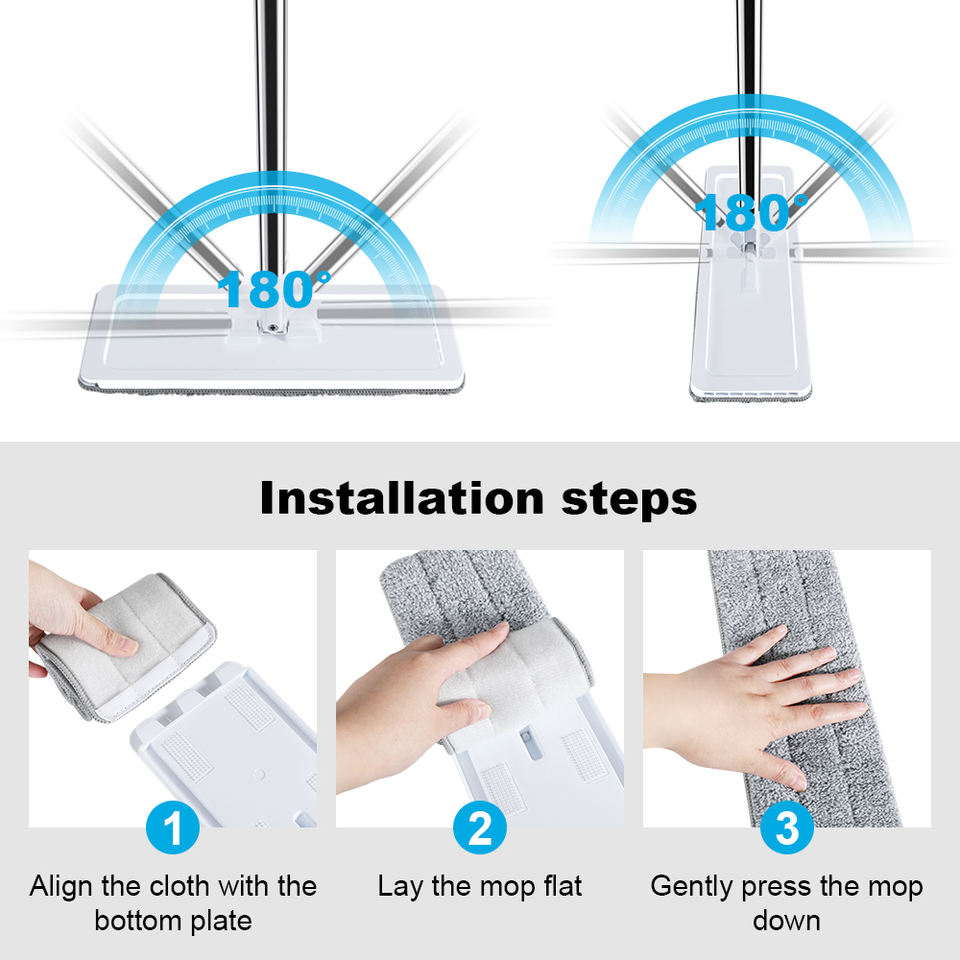 180°

180°

Installation steps

1
Align the cloth with the bottom plate

2
Lay the mop flat

3
Gently press the mop down