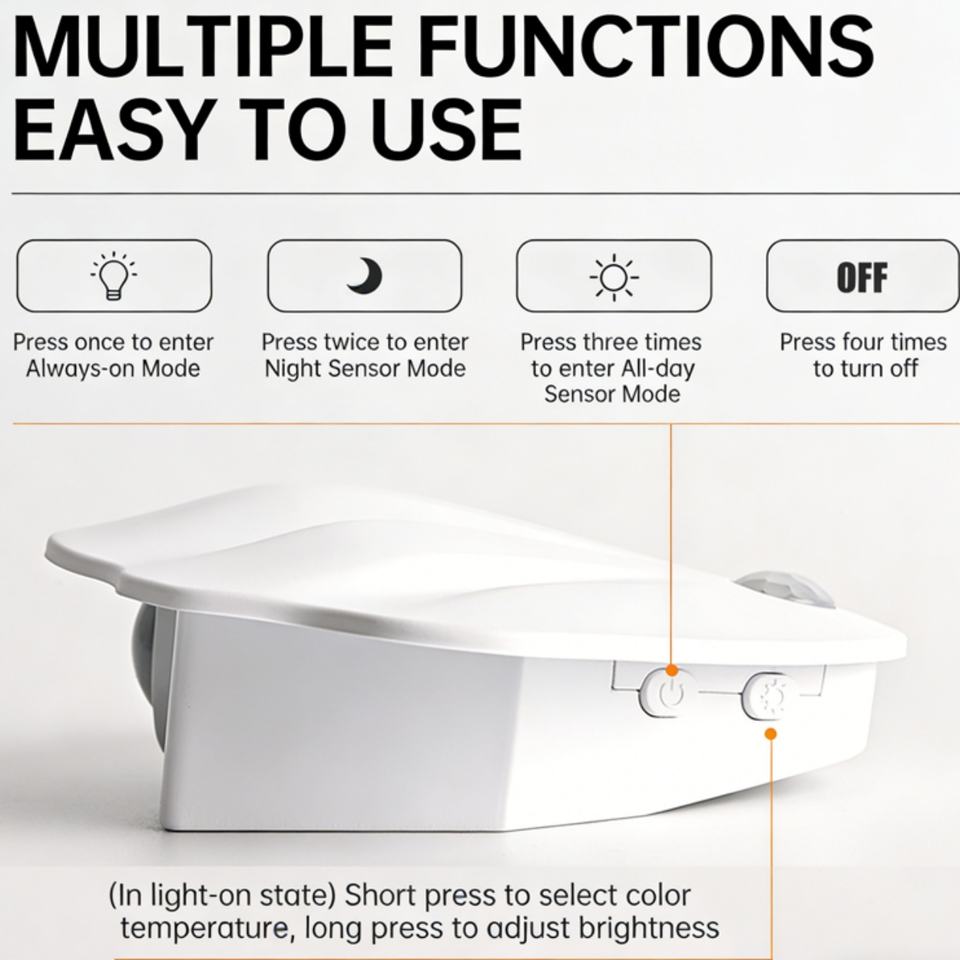 MULTIPLE FUNCTIONS EASY TO USE

Press once to enter Always-on Mode

Press twice to enter Night Sensor Mode

Press three times to enter All-day Sensor Mode

OFF

Press four times to turn off

(In light-on state) Short press to select color temperature, long press to adjust brightness