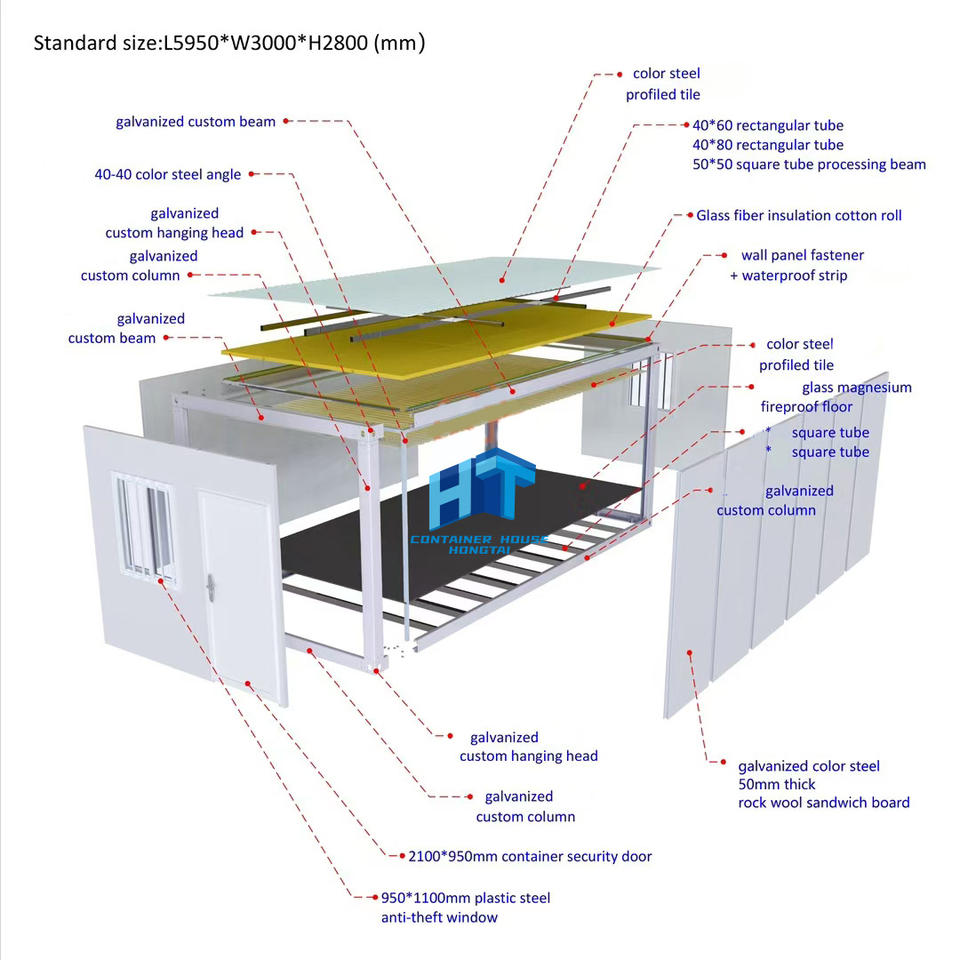 Standard size:L5950*W3000*H2800 (mm)

color steel profiled tile

galvanized custom beam

40*60 rectangular tube
40*80 rectangular tube
50*50 square tube processing beam

40-40 color steel angle

galvanized custom hanging head

Glass fiber insulation cotton roll

galvanized custom column

wall panel fastener + waterproof strip

galvanized custom beam

color steel profiled tile

glass magnesium fireproof floor

* square tube
* square tube

galvanized custom column

HT
CONTAINER HOUSE
HONGTAI

galvanized custom hanging head

galvanized color steel
50mm thick
rock wool sandwich board

galvanized custom column

2100*950mm container security door

950*1100mm plastic steel anti-theft window