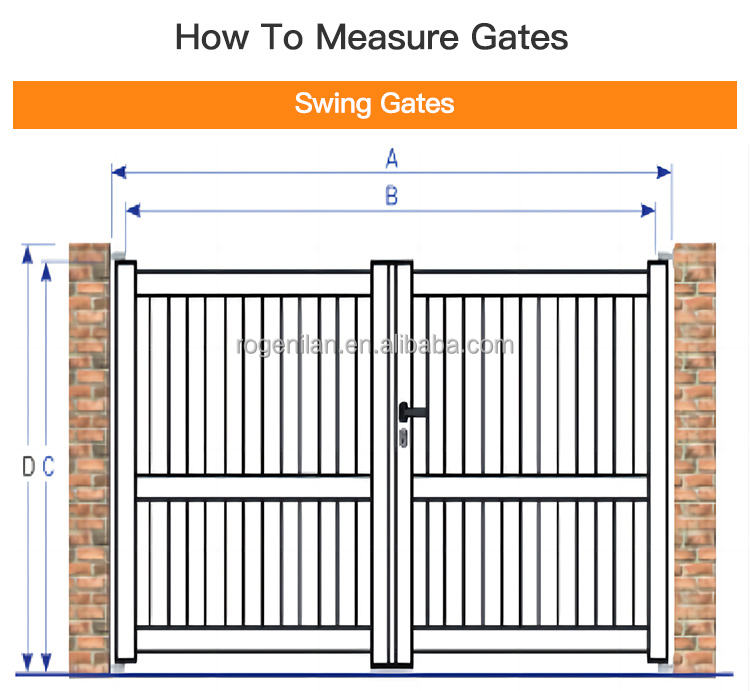 How To Measure Gates

Swing Gates

A

B

rogenilan.en.alibaba.com

D C