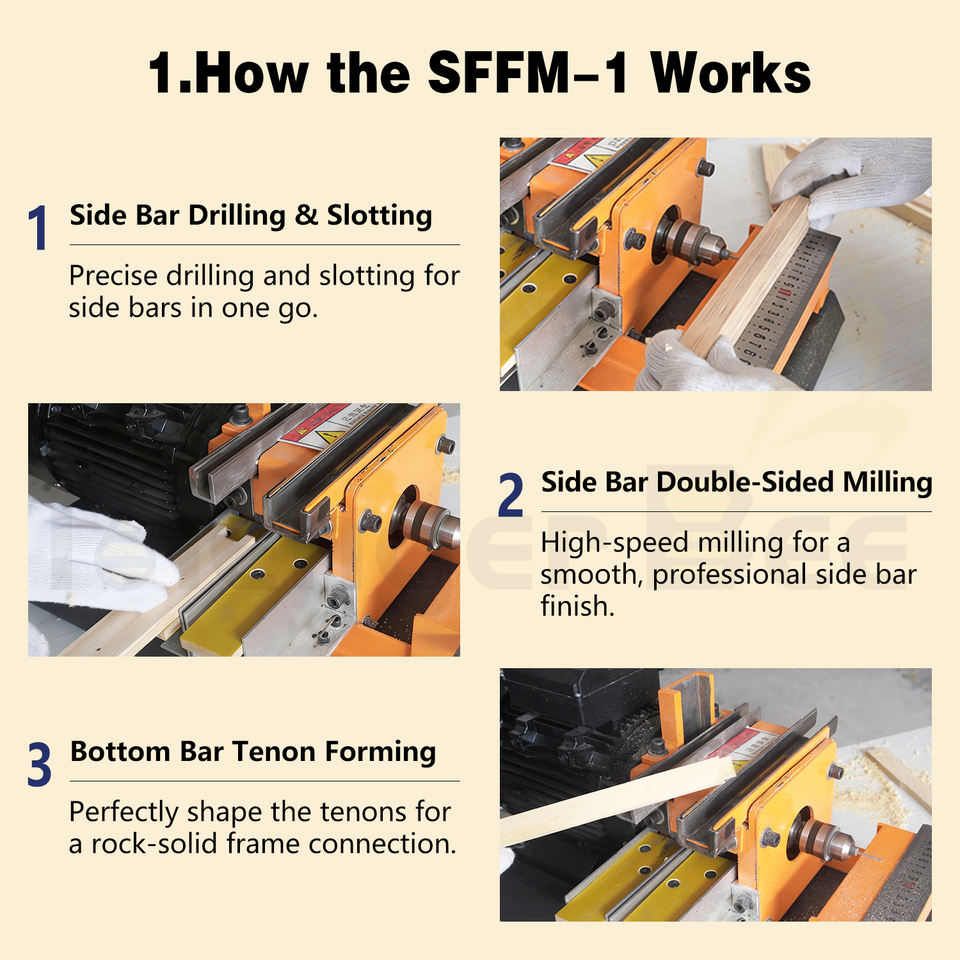 1.How the SFFM-1 Works

1 Side Bar Drilling & Slotting

Precise drilling and slotting for side bars in one go.

2 Side Bar Double-Sided Milling

High-speed milling for a smooth, professional side bar finish.

3 Bottom Bar Tenon Forming

Perfectly shape the tenons for a rock-solid frame connection.