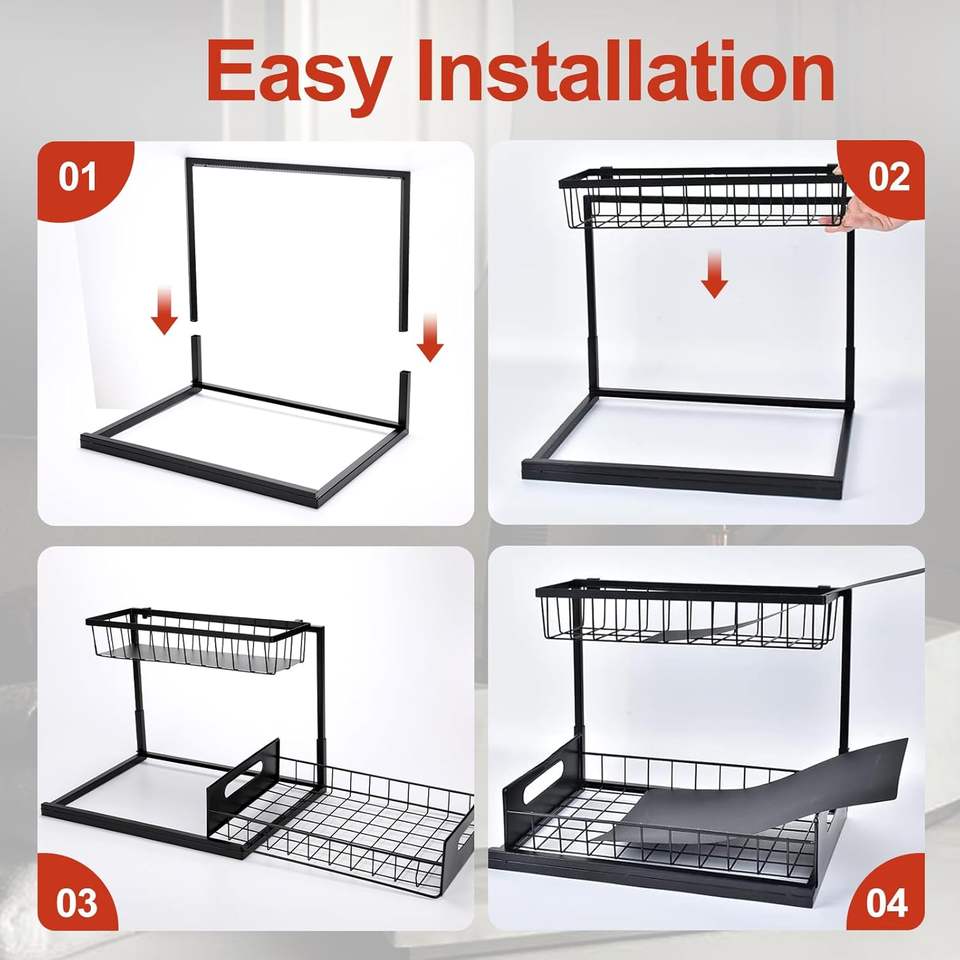 Easy Installation

01

02

03

04