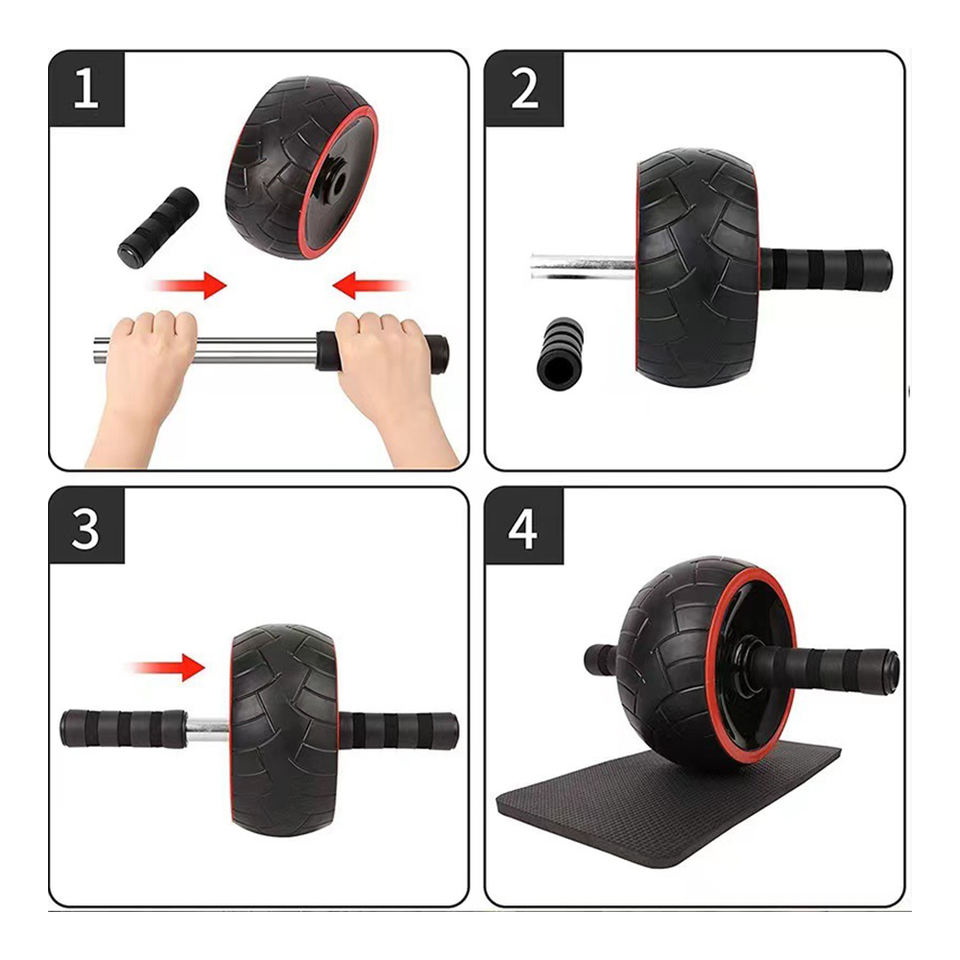 1

2

3

4