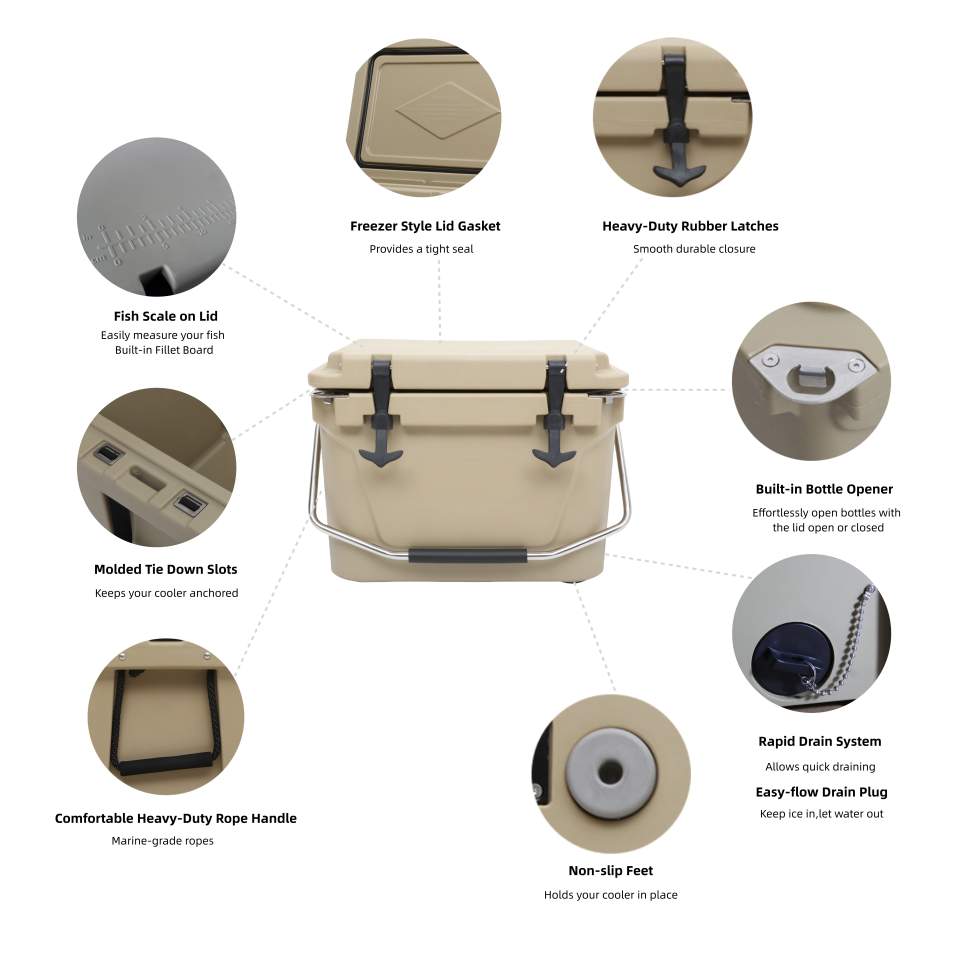 Freezer Style Lid Gasket
Provides a tight seal

Heavy-Duty Rubber Latches
Smooth durable closure

Fish Scale on Lid
Easily measure your fish
Built-in Fillet Board

Built-in Bottle Opener
Effortlessly open bottles with the lid open or closed

Molded Tie Down Slots
Keeps your cooler anchored

Rapid Drain System
Allows quick draining

Easy-flow Drain Plug
Keep ice in,let water out

Comfortable Heavy-Duty Rope Handle
Marine-grade ropes

Non-slip Feet
Holds your cooler in place