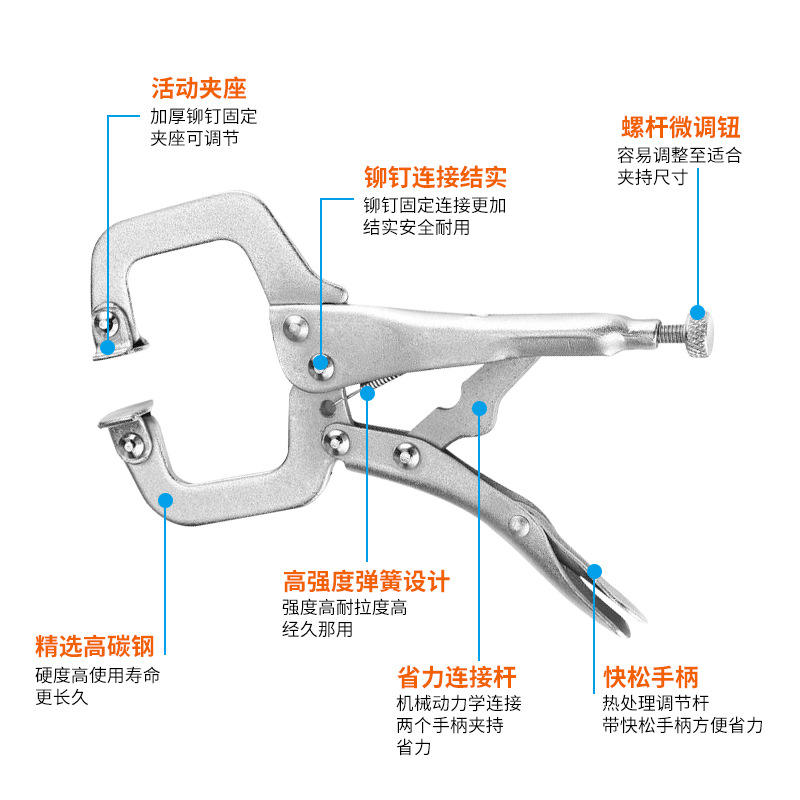 活动夹座
加厚铆钉固定
夹座可调节

螺杆微调钮
容易调整至适合
夹持尺寸

铆钉连接结实
铆钉固定连接更加
结实安全耐用

高强度弹簧设计
强度高耐拉度高
经久那用

精选高碳钢
硬度高使用寿命
更长久

省力连接杆
机械动力学连接
两个手柄夹持
省力

快松手柄
热处理调节杆
带快松手柄方便省力