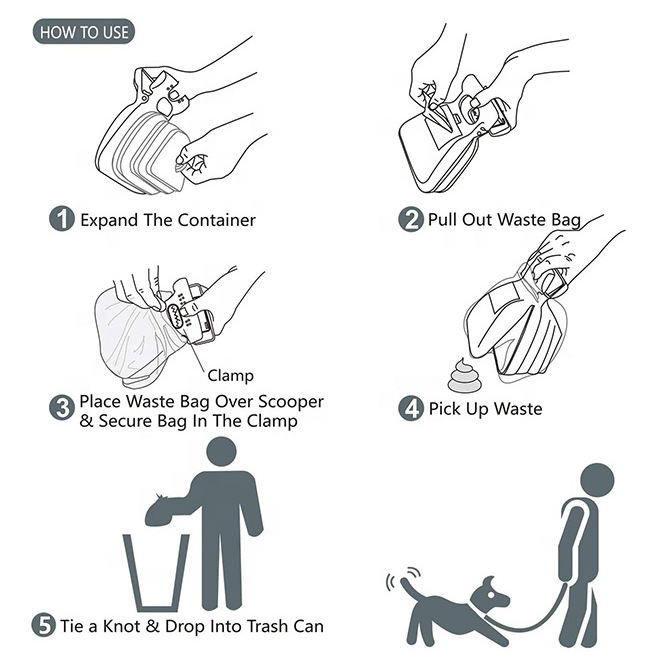 HOW TO USE

1 Expand The Container

2 Pull Out Waste Bag

Clamp

3 Place Waste Bag Over Scooper & Secure Bag In The Clamp

4 Pick Up Waste

5 Tie a Knot & Drop Into Trash Can