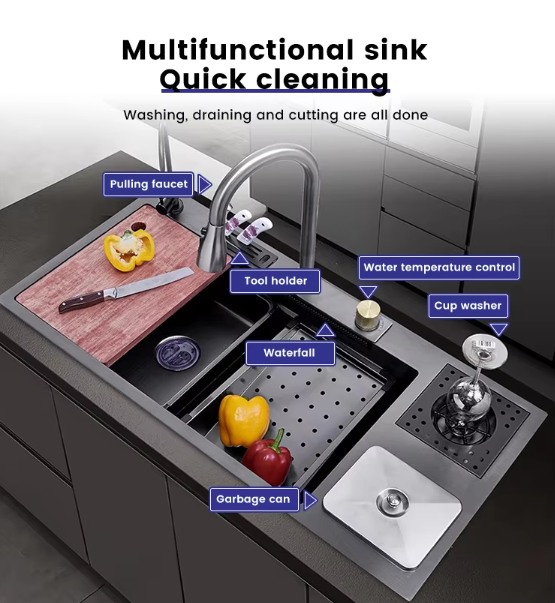 Multifunctional sink
Quick cleaning

Washing, draining and cutting are all done

Pulling faucet

Tool holder

Water temperature control

Cup washer

Waterfall

Garbage can