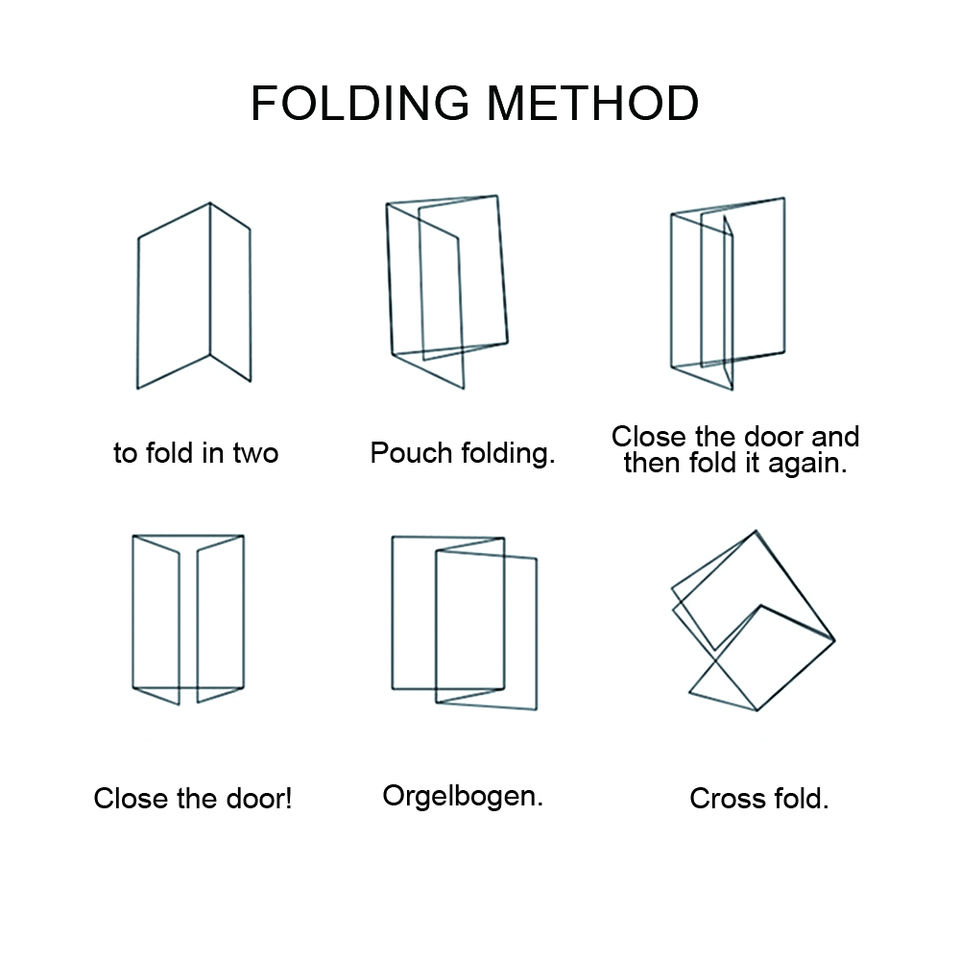 FOLDING METHOD

to fold in two

Pouch folding.

Close the door and then fold it again.

Close the door!

Orgelbogen.

Cross fold.