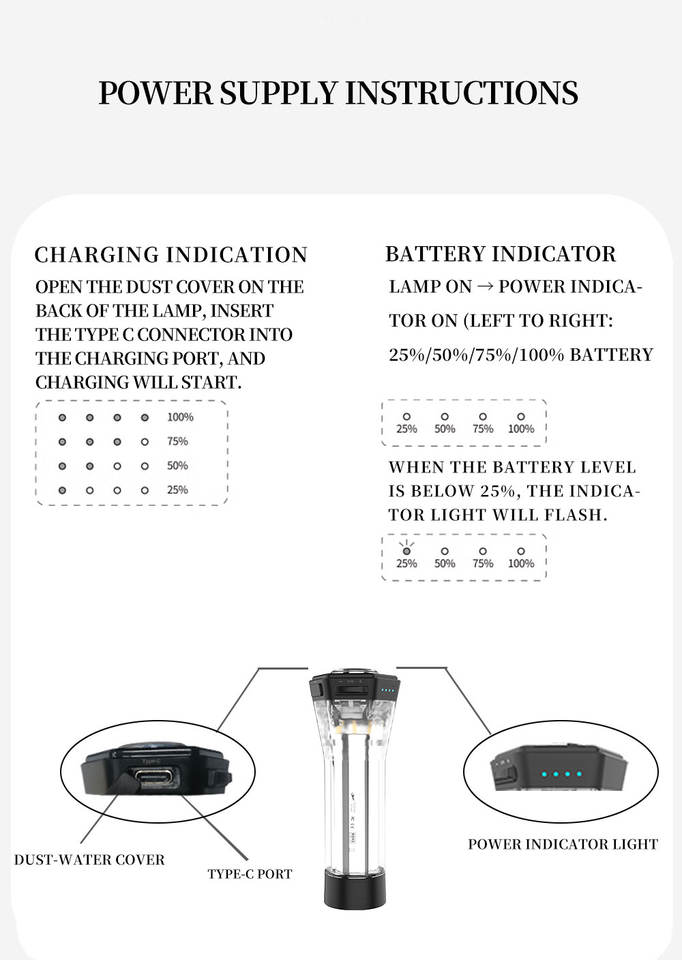 POWER SUPPLY INSTRUCTIONS

CHARGING INDICATION

OPEN THE DUST COVER ON THE BACK OF THE LAMP, INSERT THE TYPE C CONNECTOR INTO THE CHARGING PORT, AND CHARGING WILL START.

100%
75%
50%
25%

BATTERY INDICATOR

LAMP ON → POWER INDICATOR ON (LEFT TO RIGHT: 25%/50%/75%/100% BATTERY

25% 50% 75% 100%

WHEN THE BATTERY LEVEL IS BELOW 25%, THE INDICATOR LIGHT WILL FLASH.

25% 50% 75% 100%

DUST-WATER COVER

TYPE-C PORT

POWER INDICATOR LIGHT