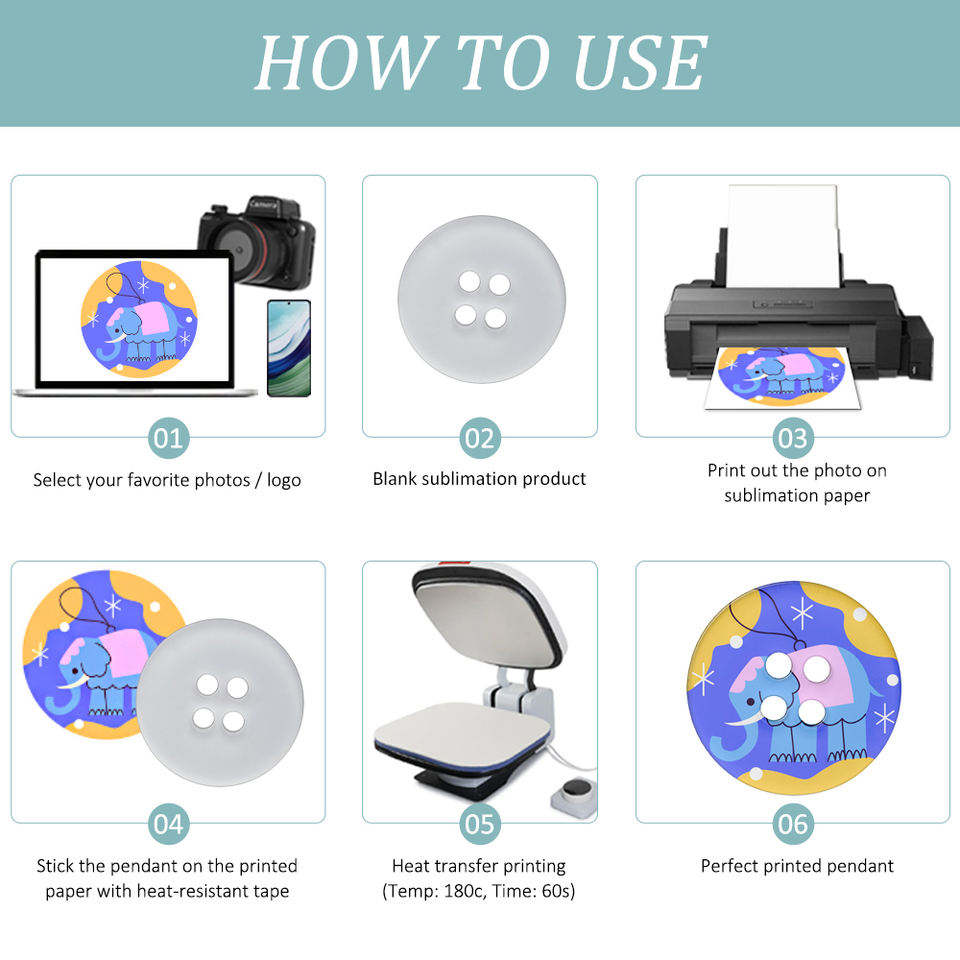 HOW TO USE

Camera

01
Select your favorite photos / logo

02
Blank sublimation product

03
Print out the photo on sublimation paper

04
Stick the pendant on the printed paper with heat-resistant tape

05
Heat transfer printing (Temp: 180c, Time: 60s)

06
Perfect printed pendant