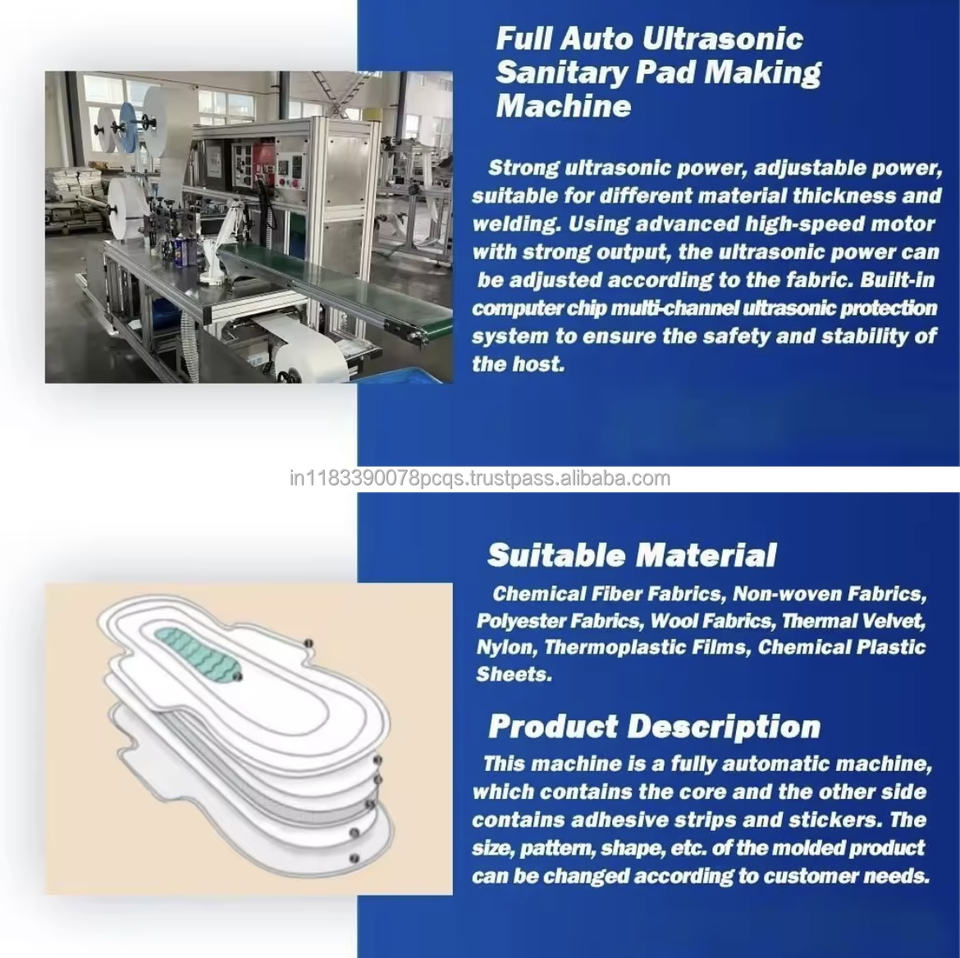 Full Auto Ultrasonic Sanitary Pad Making Machine

Strong ultrasonic power, adjustable power, suitable for different material thickness and welding. Using advanced high-speed motor with strong output, the ultrasonic power can be adjusted according to the fabric. Built-in computer chip multi-channel ultrasonic protection system to ensure the safety and stability of the host.

in1183390078pcqs.trustpass.alibaba.com

Suitable Material

Chemical Fiber Fabrics, Non-woven Fabrics, Polyester Fabrics, Wool Fabrics, Thermal Velvet, Nylon, Thermoplastic Films, Chemical Plastic Sheets.

Product Description

This machine is a fully automatic machine, which contains the core and the other side contains adhesive strips and stickers. The size, pattern, shape, etc. of the molded product can be changed according to customer needs.