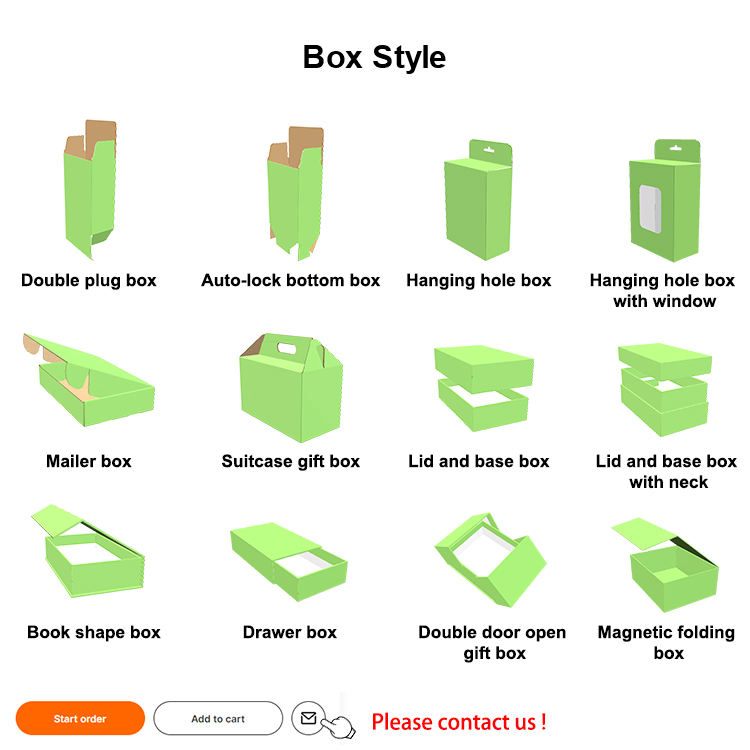 Box Style

Double plug box

Auto-lock bottom box

Hanging hole box

Hanging hole box with window

Mailer box

Suitcase gift box

Lid and base box

Lid and base box with neck

Book shape box

Drawer box

Double door open gift box

Magnetic folding box

Start order

Add to cart

Please contact us !