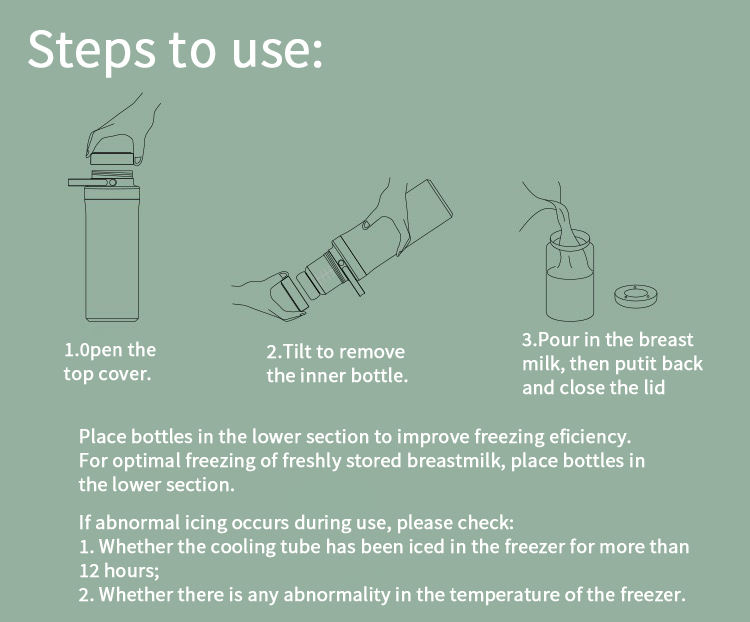 Steps to use:

1.0pen the top cover.

2.Tilt to remove the inner bottle.

3.Pour in the breast milk, then putit back and close the lid

Place bottles in the lower section to improve freezing eficiency.
For optimal freezing of freshly stored breastmilk, place bottles in the lower section.

If abnormal icing occurs during use, please check:
1. Whether the cooling tube has been iced in the freezer for more than 12 hours;
2. Whether there is any abnormality in the temperature of the freezer.