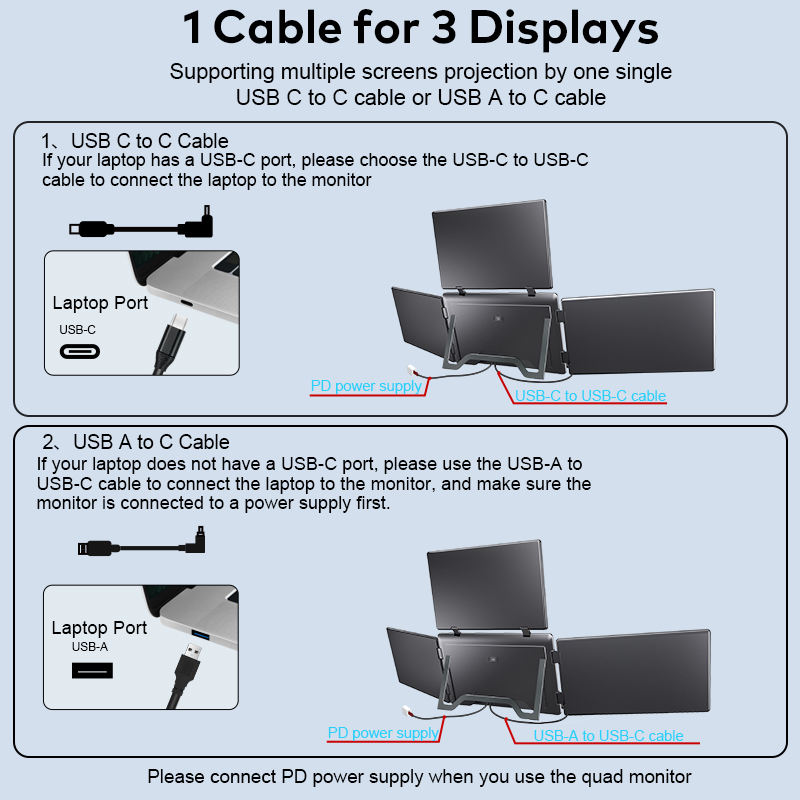 1 Cable for 3 Displays

Supporting multiple screens projection by one single USB C to C cable or USB A to C cable

1、USB C to C Cable
If your laptop has a USB-C port, please choose the USB-C to USB-C cable to connect the laptop to the monitor

Laptop Port
USB-C

PD power supply
USB-C to USB-C cable

2、USB A to C Cable
If your laptop does not have a USB-C port, please use the USB-A to USB-C cable to connect the laptop to the monitor, and make sure the monitor is connected to a power supply first.

Laptop Port
USB-A

PD power supply
USB-A to USB-C cable

Please connect PD power supply when you use the quad monitor