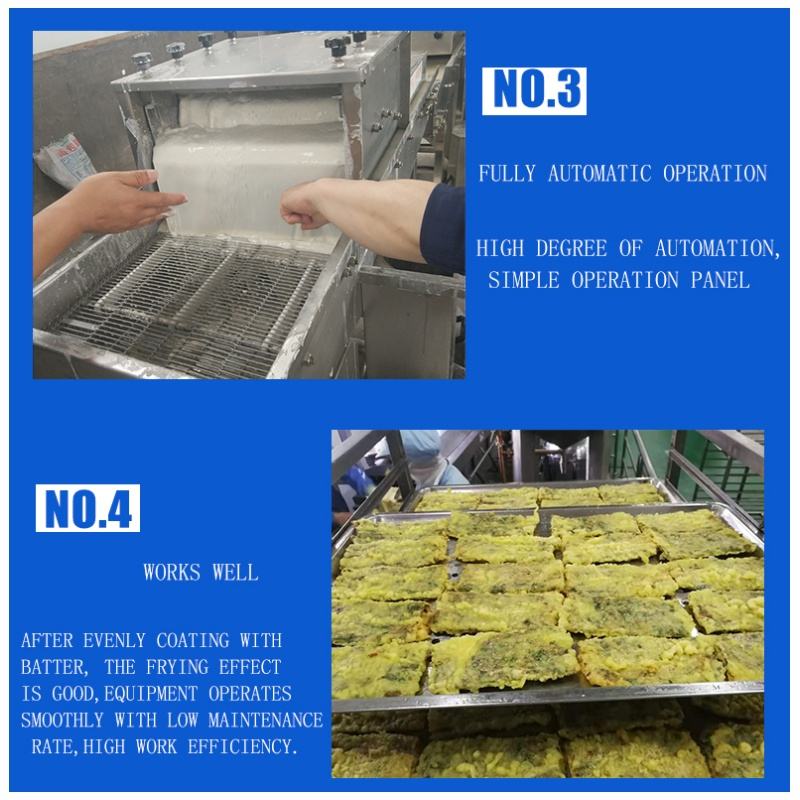 NO.3

FULLY AUTOMATIC OPERATION

HIGH DEGREE OF AUTOMATION, SIMPLE OPERATION PANEL

NO.4

WORKS WELL

AFTER EVENLY COATING WITH BATTER, THE FRYING EFFECT IS GOOD,EQUIPMENT OPERATES SMOOTHLY WITH LOW MAINTENANCE RATE,HIGH WORK EFFICIENCY.