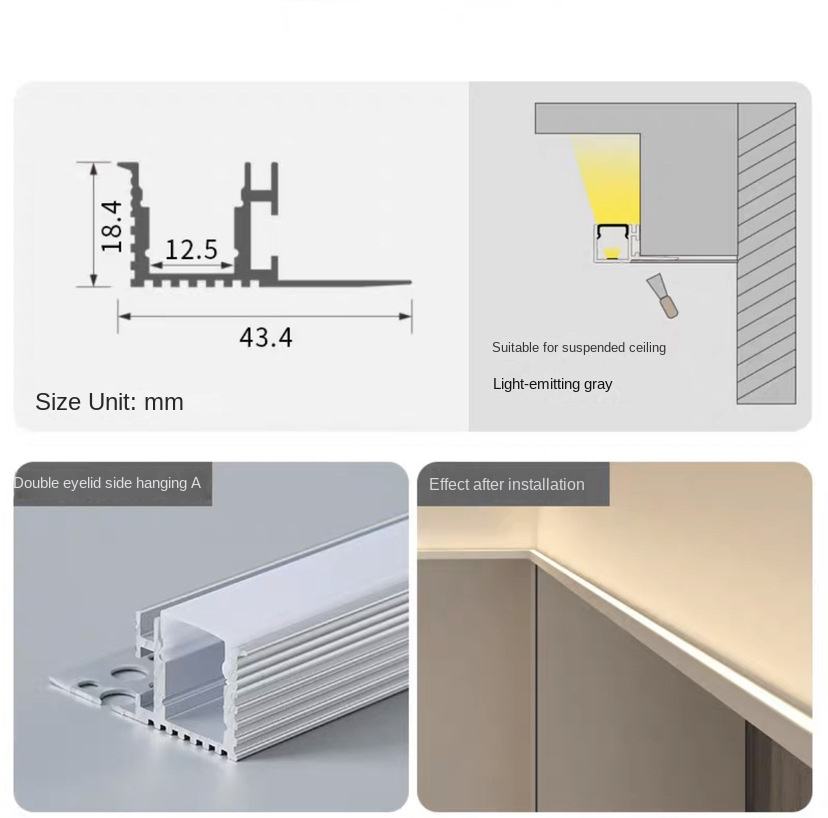 18.4

12.5

43.4

Size Unit: mm

Suitable for suspended ceiling

Light-emitting gray

Double eyelid side hanging A

Effect after installation