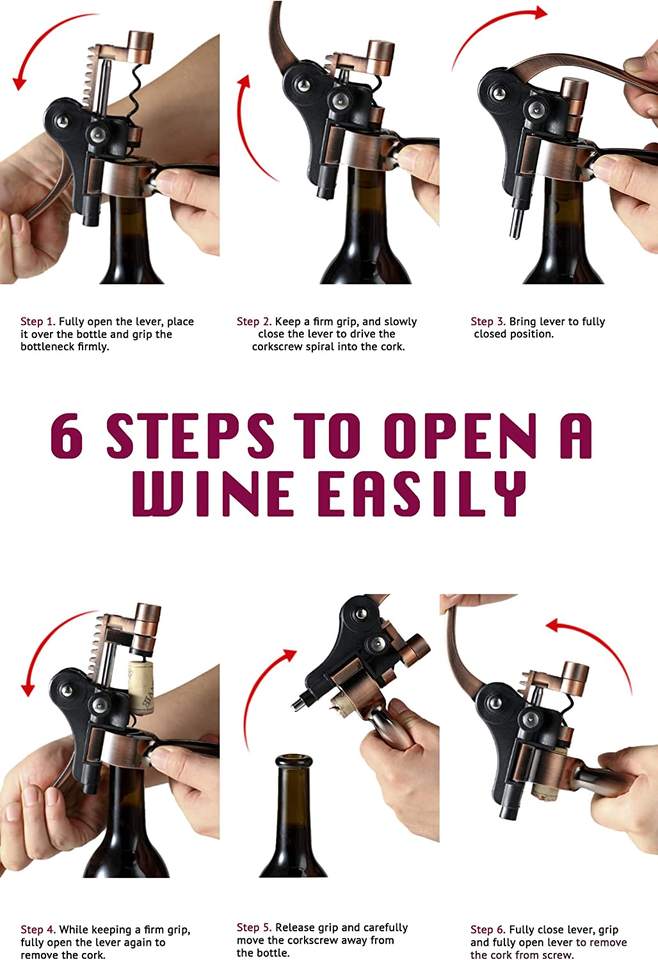 Step 1. Fully open the lever, place it over the bottle and grip the bottleneck firmly.

Step 2. Keep a firm grip, and slowly close the lever to drive the corkscrew spiral into the cork.

Step 3. Bring lever to fully closed position.

6 STEPS TO OPEN A WINE EASILY

Step 4. While keeping a firm grip, fully open the lever again to remove the cork.

Step 5. Release grip and carefully move the corkscrew away from the bottle.

Step 6. Fully close lever, grip and fully open lever to remove the cork from screw.