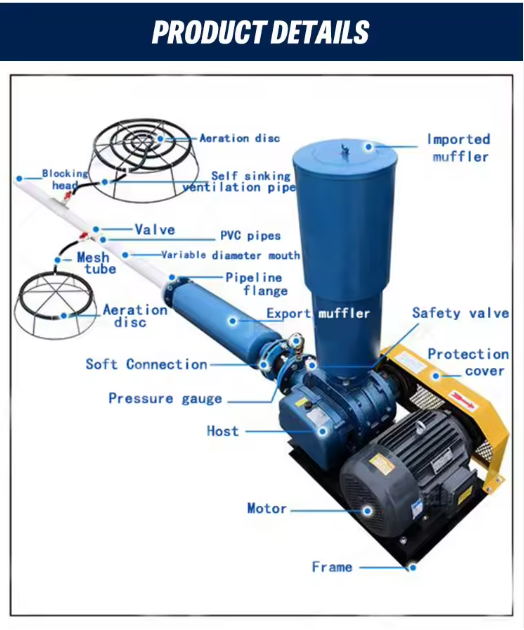 PRODUCT DETAILS

Aeration disc

Imported muffler

Blocking head

Self sinking ventilation pipe

Valve

PVC pipes

Mesh tube

Variable diameter mouth

Pipeline flange

Aeration disc

Export muffler

Safety valve

Soft Connection

Protection cover

Pressure gauge

Host

Motor

Frame