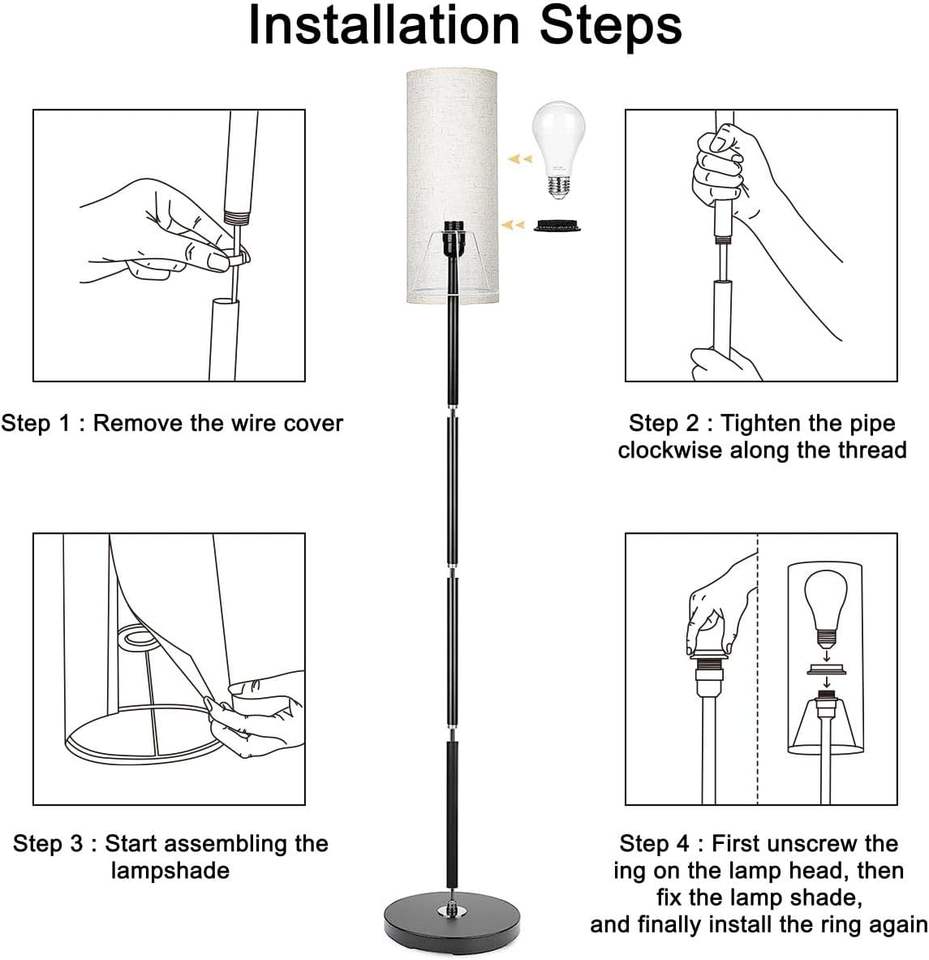 Installation Steps

Step 1 : Remove the wire cover

Step 2 : Tighten the pipe clockwise along the thread

Step 3 : Start assembling the lampshade

Step 4 : First unscrew the ing on the lamp head, then fix the lamp shade, and finally install the ring again