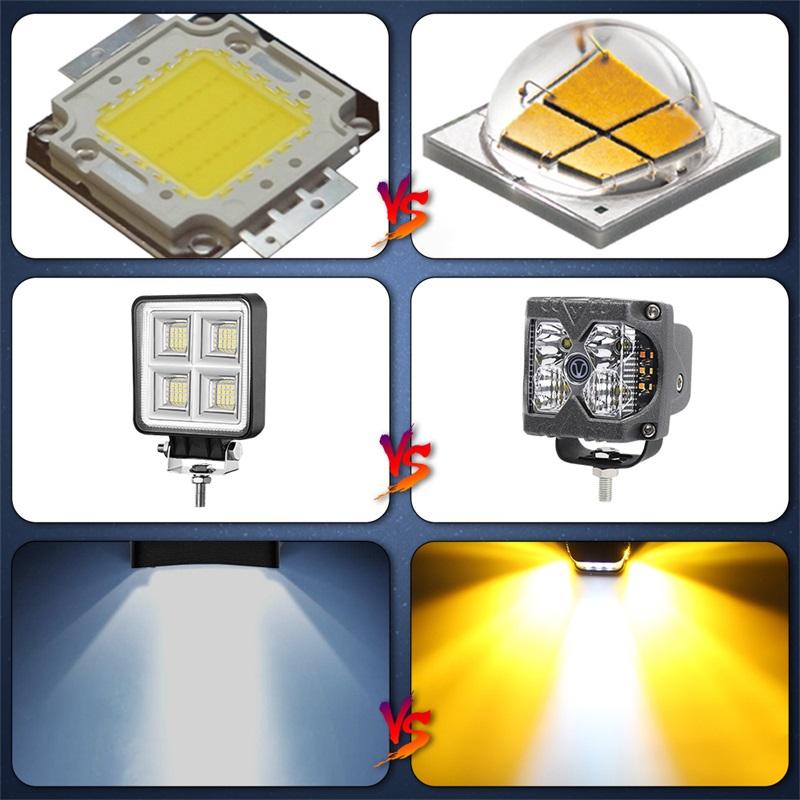 VS

VS

VS