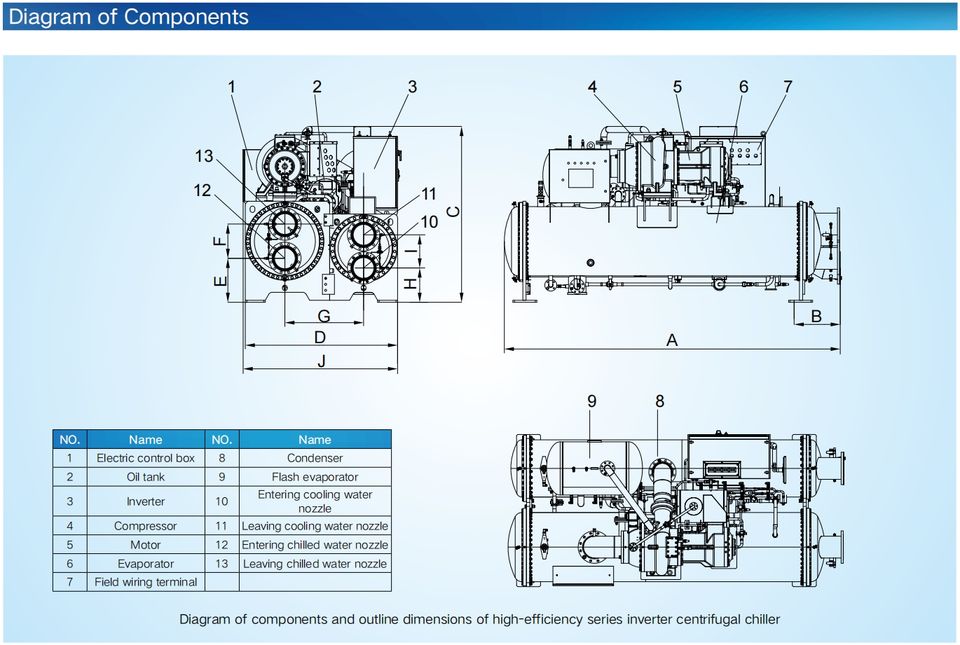 Diagram of Components

1 2 3 13 12 11 10 F E I H C G D J

4 5 6 7 B A

9 8

| NO. | Name | NO. | Name |
|---|---|---|---|
| 1 | Electric control box | 8 | Condenser |
| 2 | Oil tank | 9 | Flash evaporator |
| 3 | Inverter | 10 | Entering cooling water nozzle |
| 4 | Compressor | 11 | Leaving cooling water nozzle |
| 5 | Motor | 12 | Entering chilled water nozzle |
| 6 | Evaporator | 13 | Leaving chilled water nozzle |
| 7 | Field wiring terminal | | |

Diagram of components and outline dimensions of high-efficiency series inverter centrifugal chiller