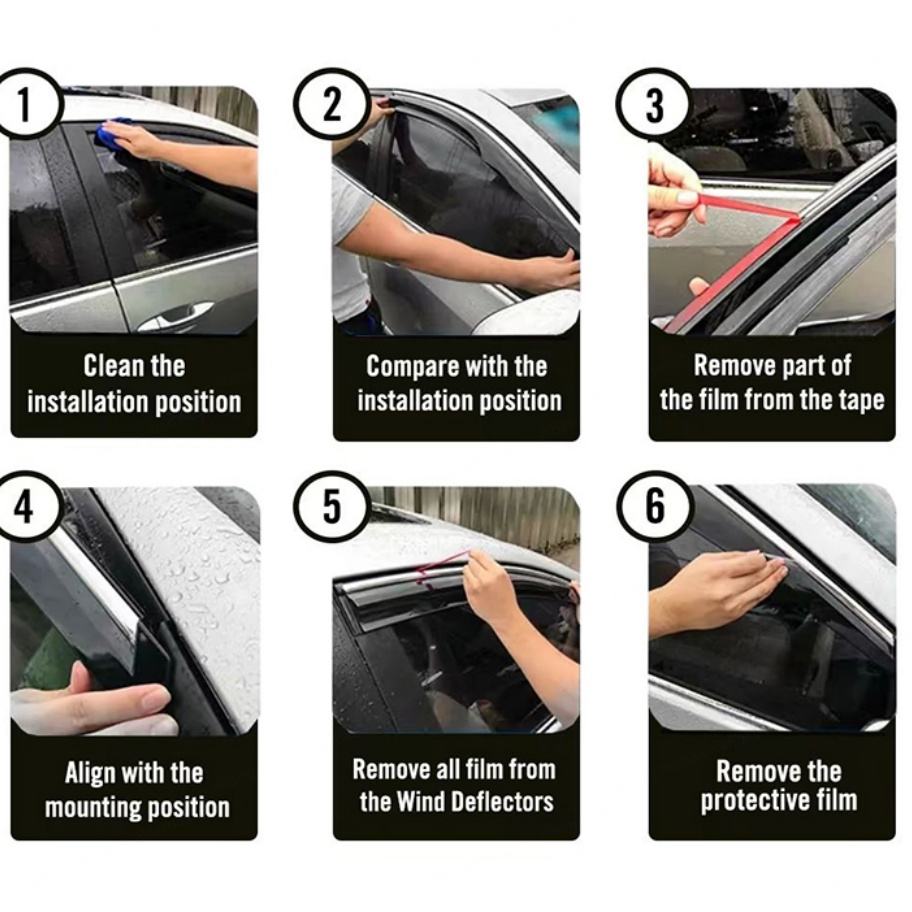 1
Clean the installation position

2
Compare with the installation position

3
Remove part of the film from the tape

4
Align with the mounting position

5
Remove all film from the Wind Deflectors

6
Remove the protective film